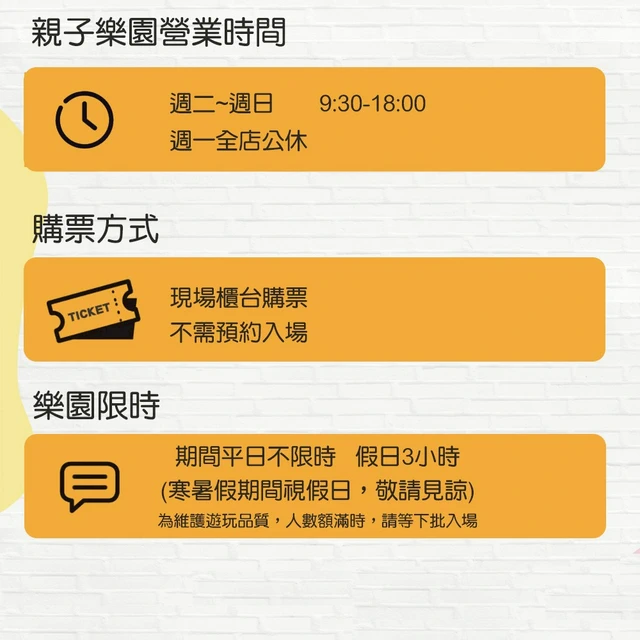 親子樂園營業時間

週二~週日 9:30-18:00
週一全店公休

購票方式

TICKET

現場櫃台購票
不需預約入場

樂園限時

期間平日不限時 假日3小時
(寒暑假期間視假日，敬請見諒)
為維護遊玩品質，人數額滿時，請等下批入場