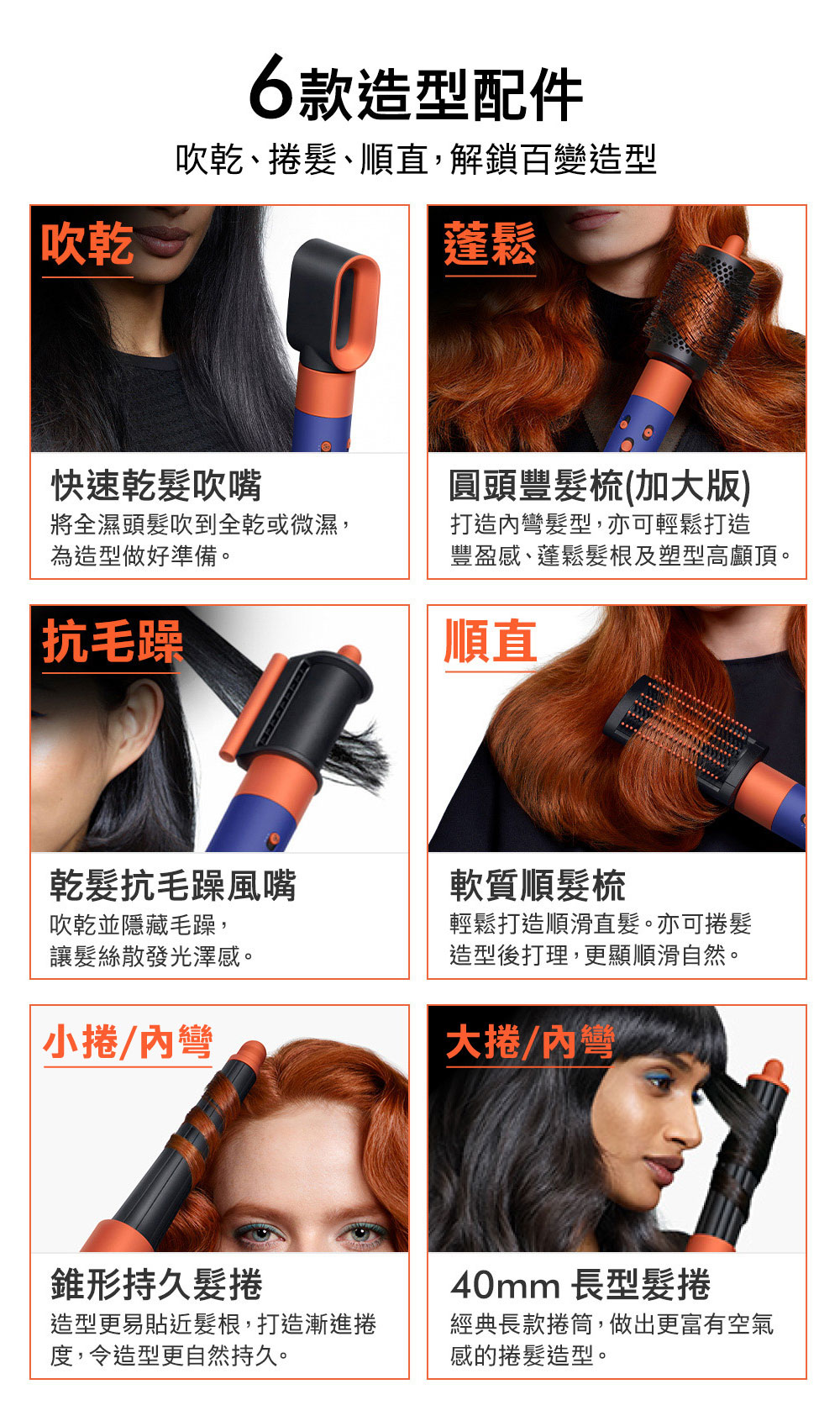 6款造型配件

吹乾、捲髮、順直，解鎖百變造型

吹乾

快速乾髮吹嘴

將全濕頭髮吹到全乾或微濕，為造型做好準備。

蓬鬆

圓頭豐髮梳(加大版)

打造內彎髮型，亦可輕鬆打造豐盈感、蓬鬆髮根及塑型高顱頂。

抗毛躁

乾髮抗毛躁風嘴

吹乾並隱藏毛躁，讓髮絲散發光澤感。

順直

軟質順髮梳

輕鬆打造順滑直髮。亦可捲髮造型後打理，更顯順滑自然。

小捲/內彎

錐形持久髮捲

造型更易貼近髮根，打造漸進捲度，令造型更自然持久。

大捲/內彎

40mm 長型髮捲

經典長款捲筒，做出更富有空氣感的捲髮造型。