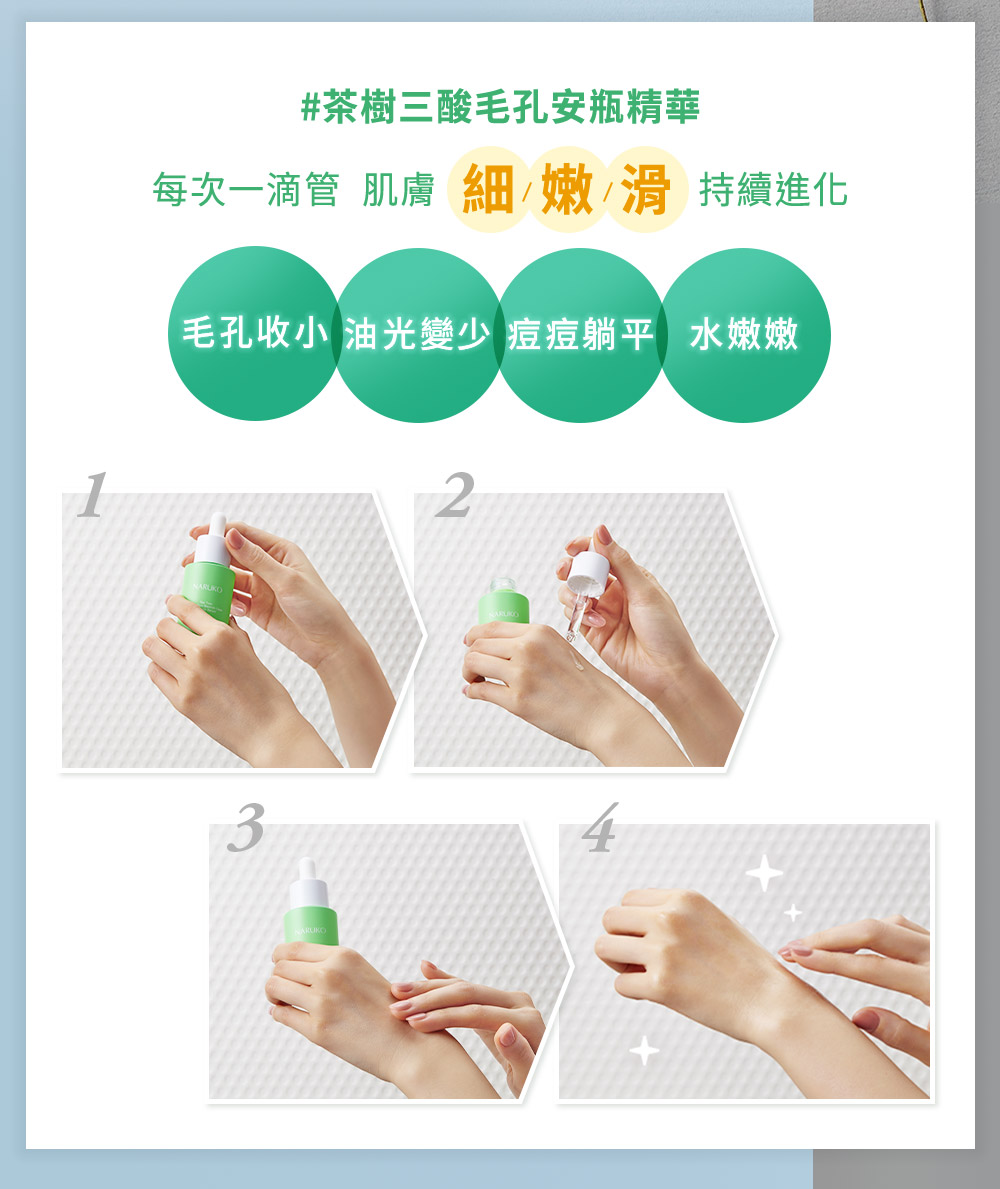 #茶樹三酸毛孔安瓶精華

每次一滴管 肌膚 細/嫩/滑 持續進化

毛孔收小 油光變少 痘痘躺平 水嫩嫩

1

NARUKO

2

NARUKO

3

NARUKO

4