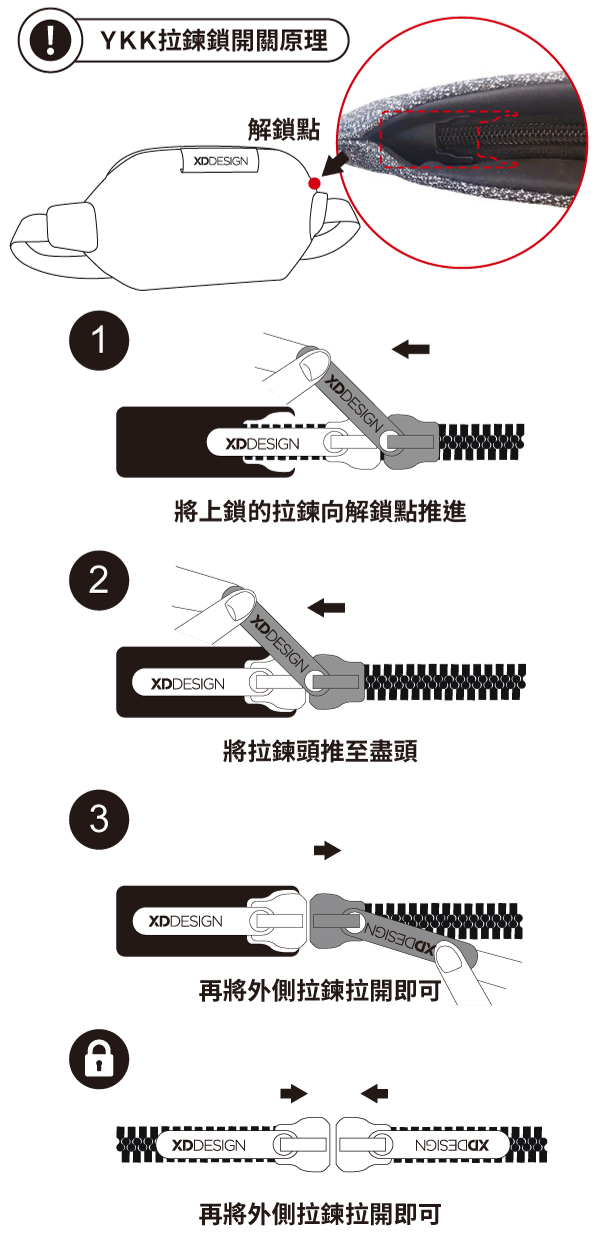 YKK拉鍊鎖開關原理

解鎖點

XDDESIGN

1

XDDESIGN

XDDESIGN

將上鎖的拉鍊向解鎖點推進

2

XDDESIGN

XDDESIGN

將拉鍊頭推至盡頭

3

XDDESIGN

XDDESIGN

再將外側拉鍊拉開即可

XDDESIGN

XDDESIGN

再將外側拉鍊拉開即可