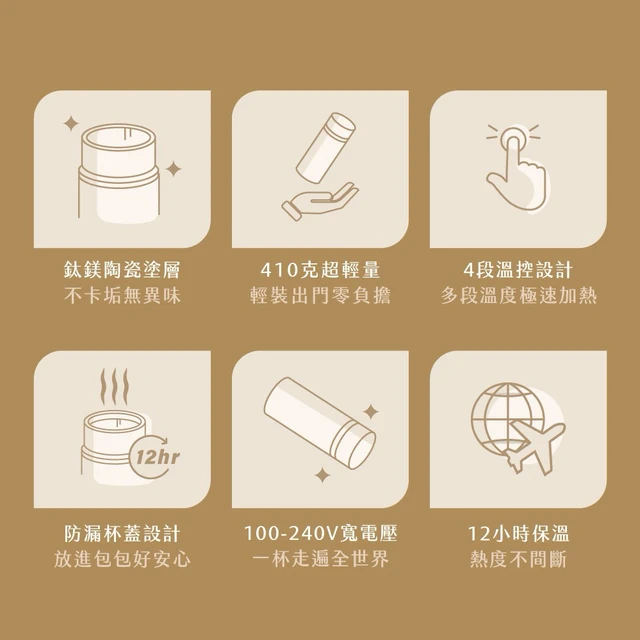 鈦鎂陶瓷塗層
不卡垢無異味

410克超輕量
輕裝出門零負擔

4段溫控設計
多段溫度極速加熱

12hr

防漏杯蓋設計
放進包包好安心

100-240V寬電壓
一杯走遍全世界

12小時保溫
熱度不間斷