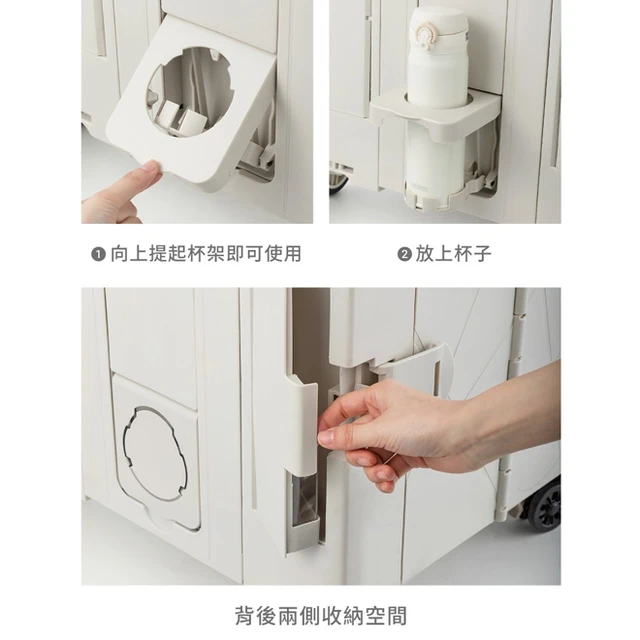 ❶ 向上提起杯架即可使用

❷ 放上杯子

背後兩側收納空間