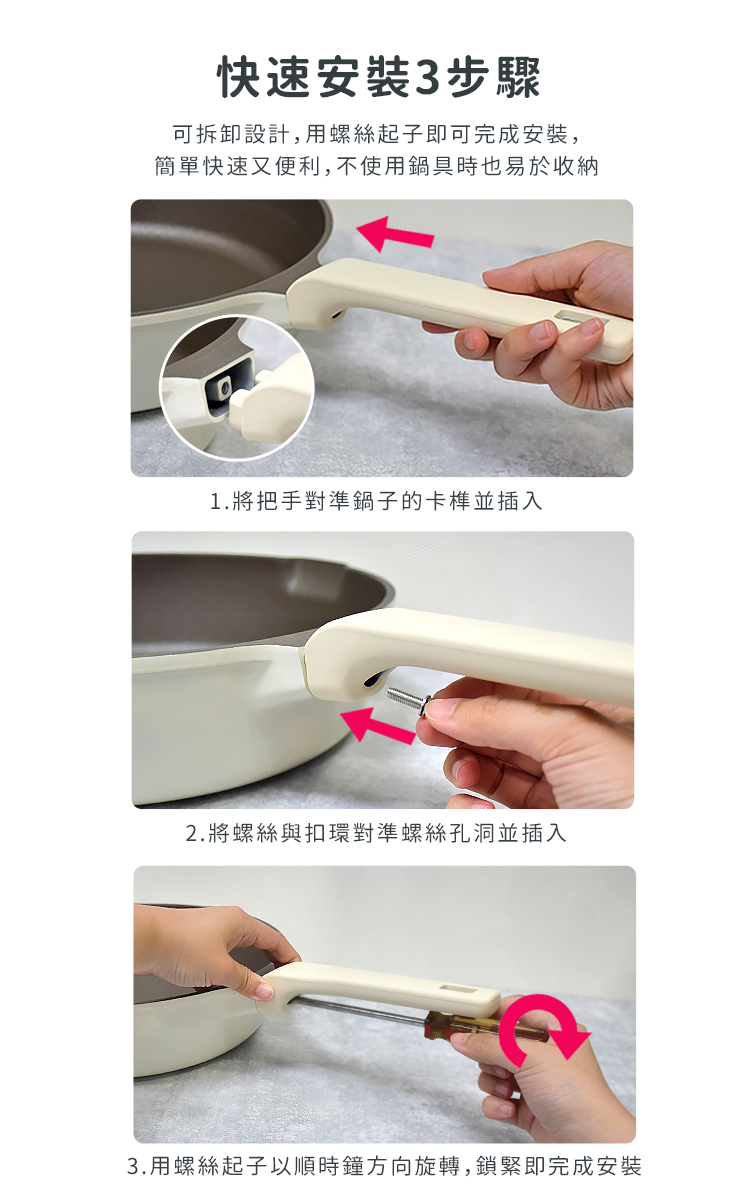 快速安裝3步驟

可拆卸設計,用螺絲起子即可完成安裝,
簡單快速又便利,不使用鍋具時也易於收納

1.將把手對準鍋子的卡榫並插入

2.將螺絲與扣環對準螺絲孔洞並插入

3.用螺絲起子以順時鐘方向旋轉,鎖緊即完成安裝