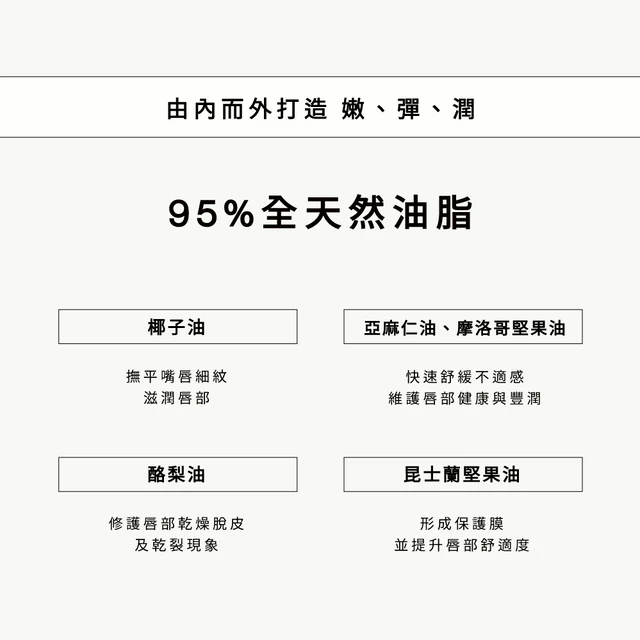 由內而外打造 嫩、彈、潤

95%全天然油脂

椰子油

撫平嘴唇細紋
滋潤唇部

亞麻仁油、摩洛哥堅果油

快速舒緩不適感
維護唇部健康與豐潤

酪梨油

修護唇部乾燥脫皮
及乾裂現象

昆士蘭堅果油

形成保護膜
並提升唇部舒適度