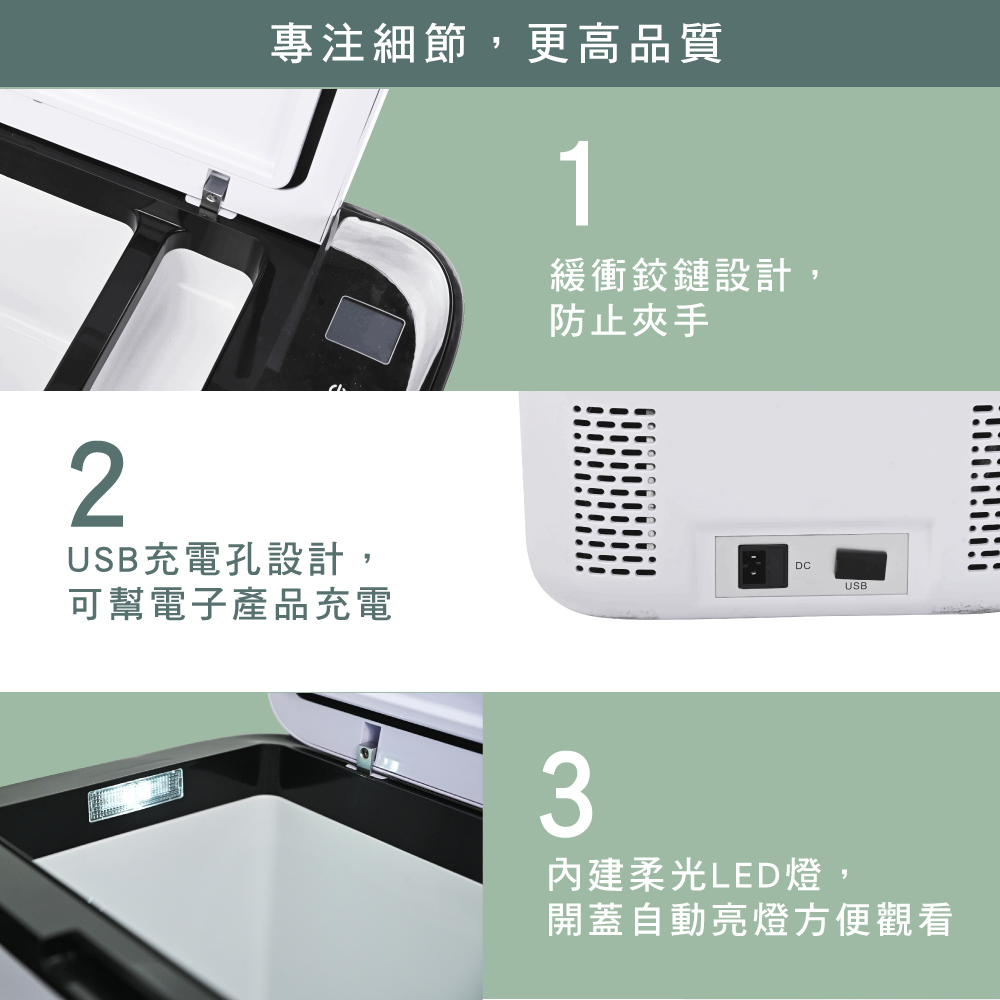 專注細節，更高品質

1

緩衝鉸鏈設計，
防止夾手

2

USB充電孔設計，
可幫電子產品充電

DC
USB

3

內建柔光LED燈，
開蓋自動亮燈方便觀看