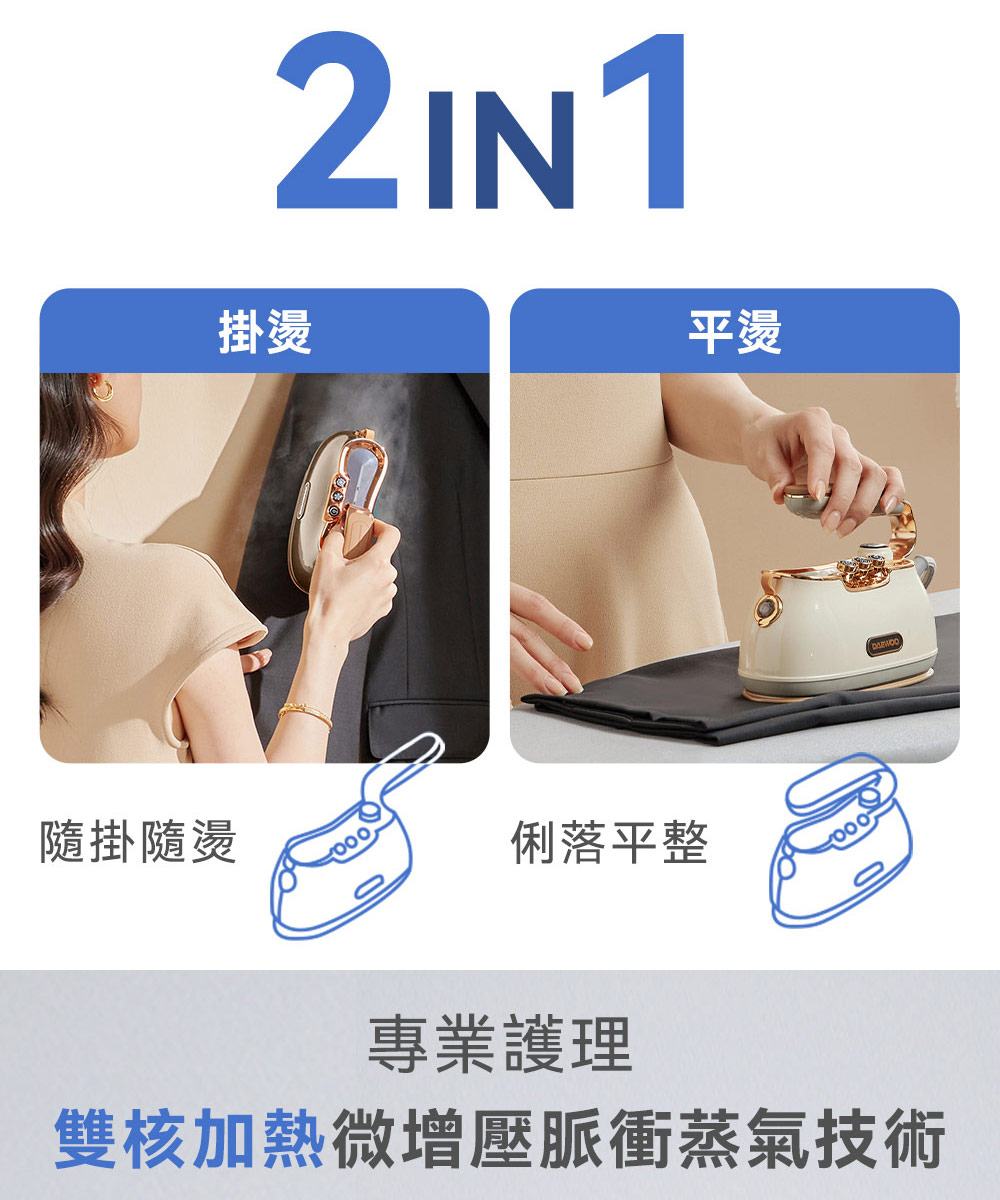 2IN1

掛燙

平燙

DAEWOO

隨掛隨燙

俐落平整

專業護理

雙核加熱微增壓脈衝蒸氣技術