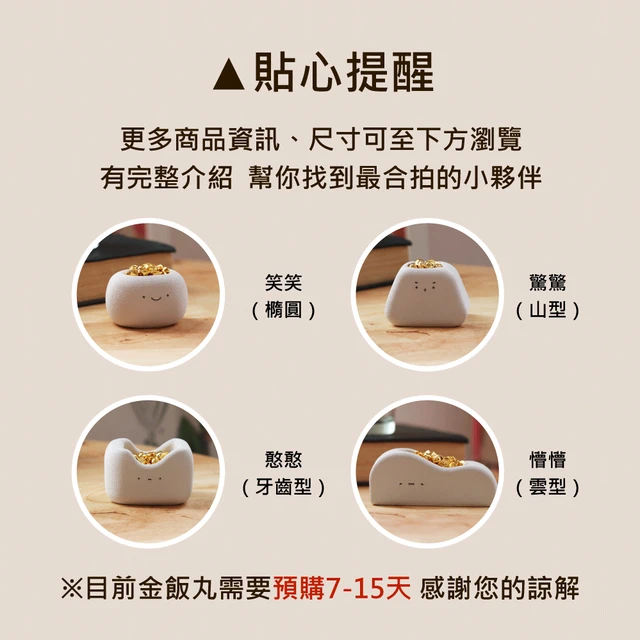 ▲貼心提醒

更多商品資訊、尺寸可至下方瀏覽
有完整介紹 幫你找到最合拍的小夥伴

笑笑
（橢圓）

驚驚
（山型）

憨憨
（牙齒型）

懵懵
（雲型）

※目前金飯丸需要預購7-15天 感謝您的諒解