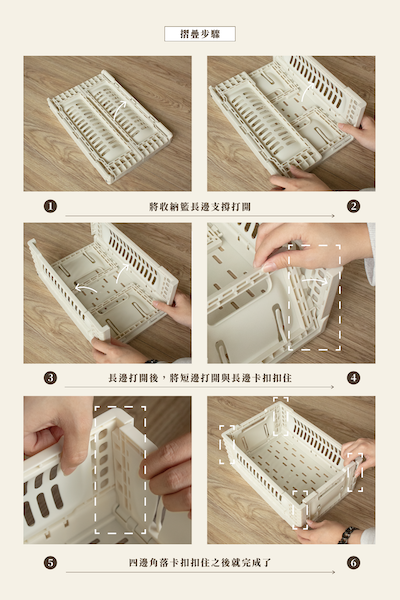 摺疊步驟

1 將收納籃長邊支撐打開 2

3 長邊打開後，將短邊打開與長邊卡扣扣住 4

5 四邊角落卡扣扣住之後就完成了 6