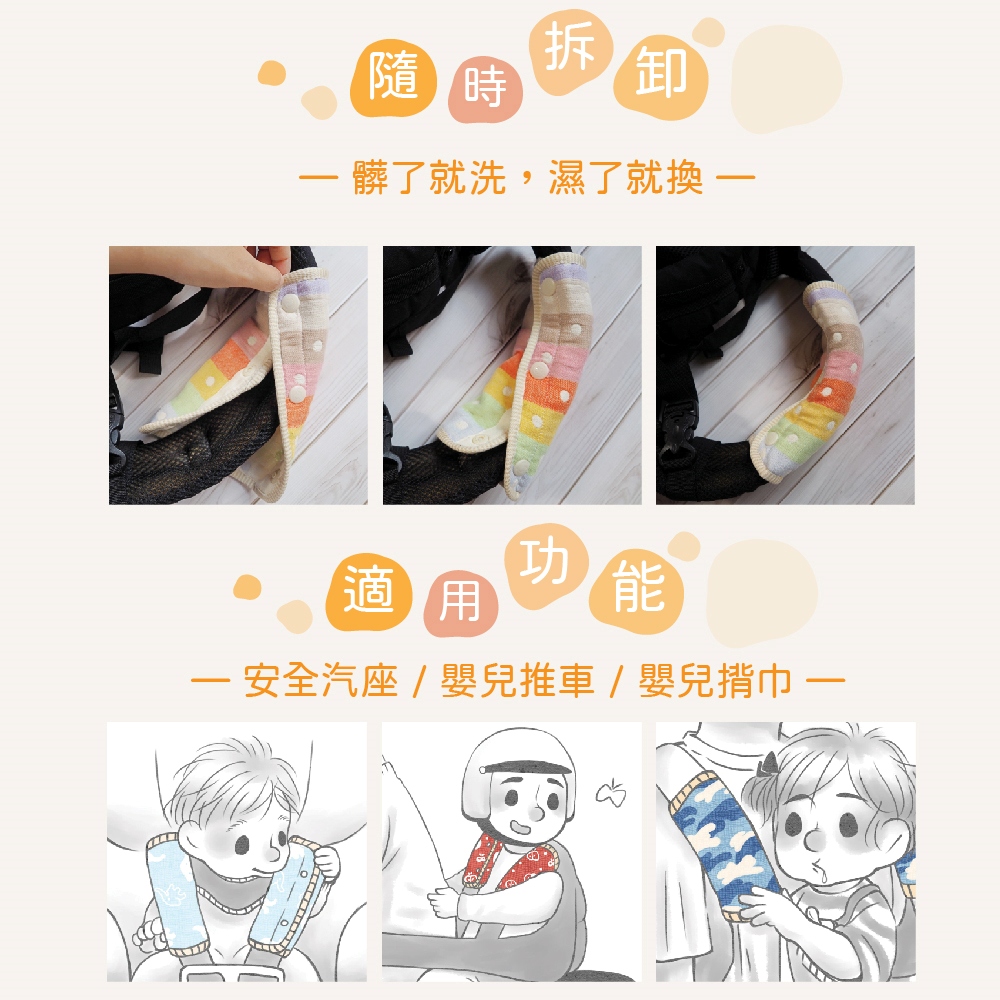 隨時拆卸

— 髒了就洗，濕了就換 —

適用功能

— 安全汽座 / 嬰兒推車 / 嬰兒揹巾 —