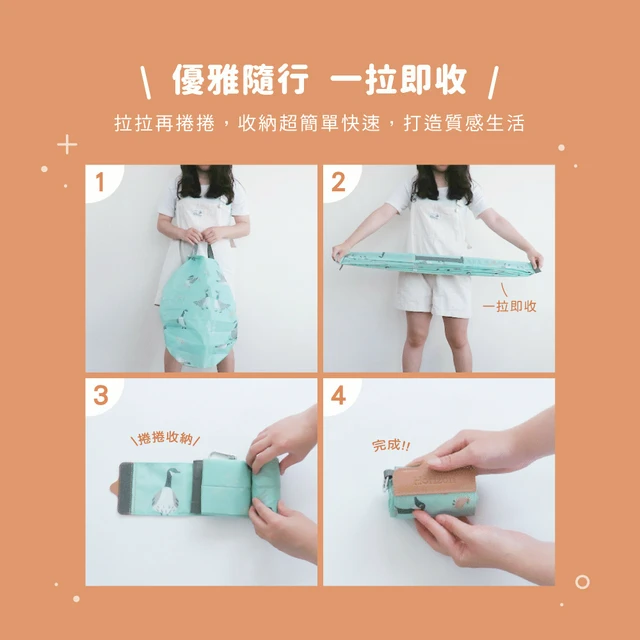 \ 優雅隨行 一拉即收 /

拉拉再捲捲，收納超簡單快速，打造質感生活

1

2

一拉即收

3

\捲捲收納/

4

完成!!