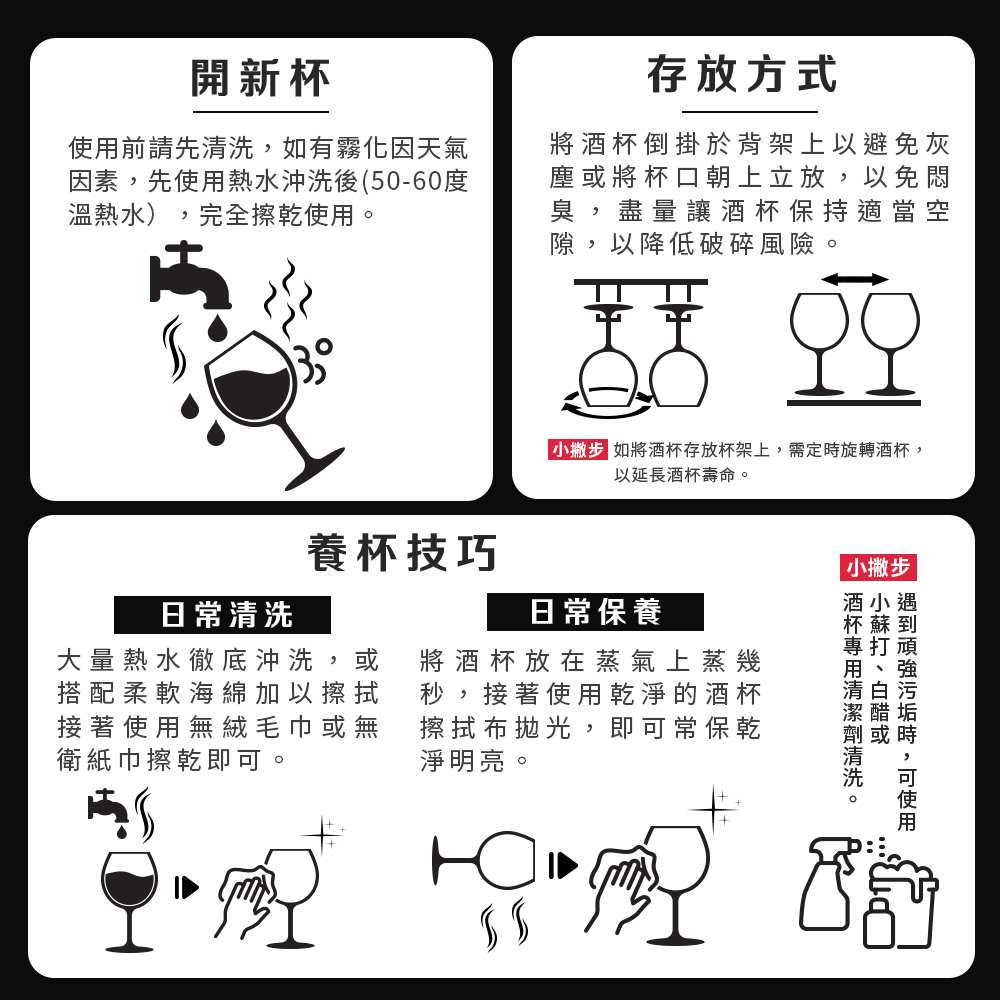 開新杯

使用前請先清洗，如有霧化因天氣因素，先使用熱水沖洗後(50-60度溫熱水），完全擦乾使用。

存放方式

將酒杯倒掛於背架上以避免灰塵或將杯口朝上立放，以免悶臭，盡量讓酒杯保持適當空隙，以降低破碎風險。

小撇步 如將酒杯存放杯架上，需定時旋轉酒杯，以延長酒杯壽命。

養杯技巧

日常清洗

大量熱水徹底沖洗，或搭配柔軟海綿加以擦拭接著使用無絨毛巾或無衛紙巾擦乾即可。

日常保養

將酒杯放在蒸氣上蒸幾秒，接著使用乾淨的酒杯擦拭布拋光，即可常保乾淨明亮。

小撇步

遇到頑強污垢時，可使用小蘇打、白醋或酒杯專用清潔劑清洗。