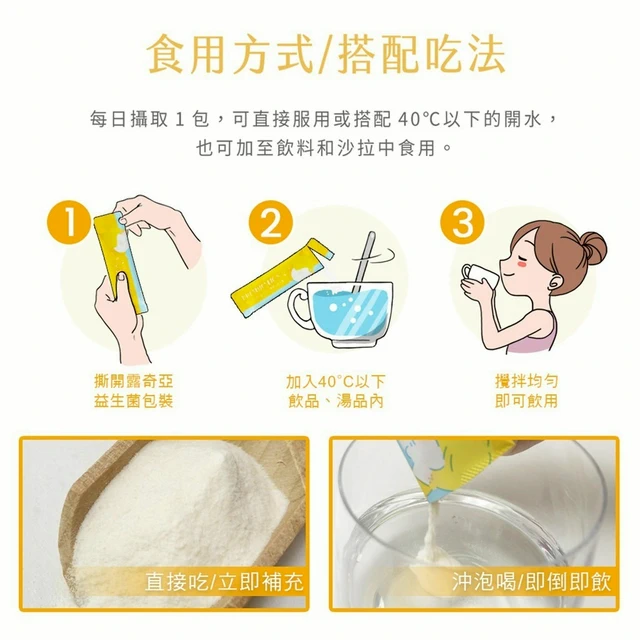 食用方式/搭配吃法

每日攝取 1 包，可直接服用或搭配 40°C以下的開水，也可加至飲料和沙拉中食用。

1

撕開露奇亞益生菌包裝

2

加入40°C以下飲品、湯品內

3

攪拌均勻即可飲用

直接吃/立即補充

沖泡喝/即倒即飲