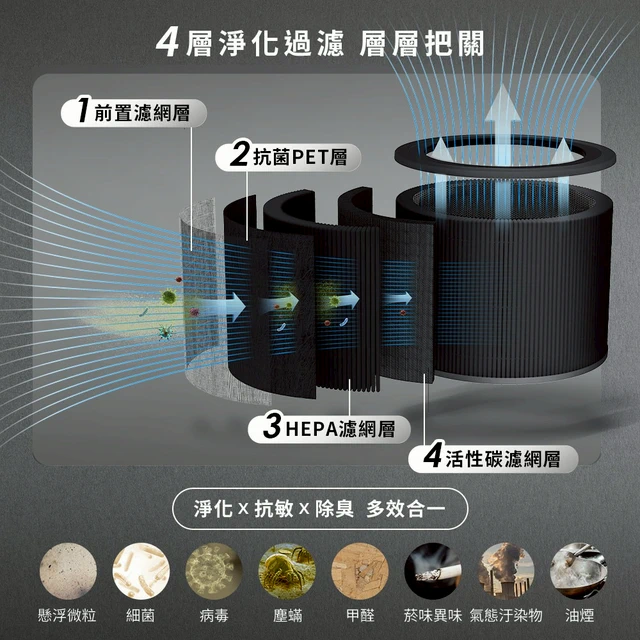 4層淨化過濾 層層把關

1 前置濾網層

2 抗菌PET層

3 HEPA濾網層

4 活性碳濾網層

淨化 x 抗敏 x 除臭 多效合一

懸浮微粒 細菌 病毒 塵蟎 甲醛 菸味異味 氣態汙染物 油煙