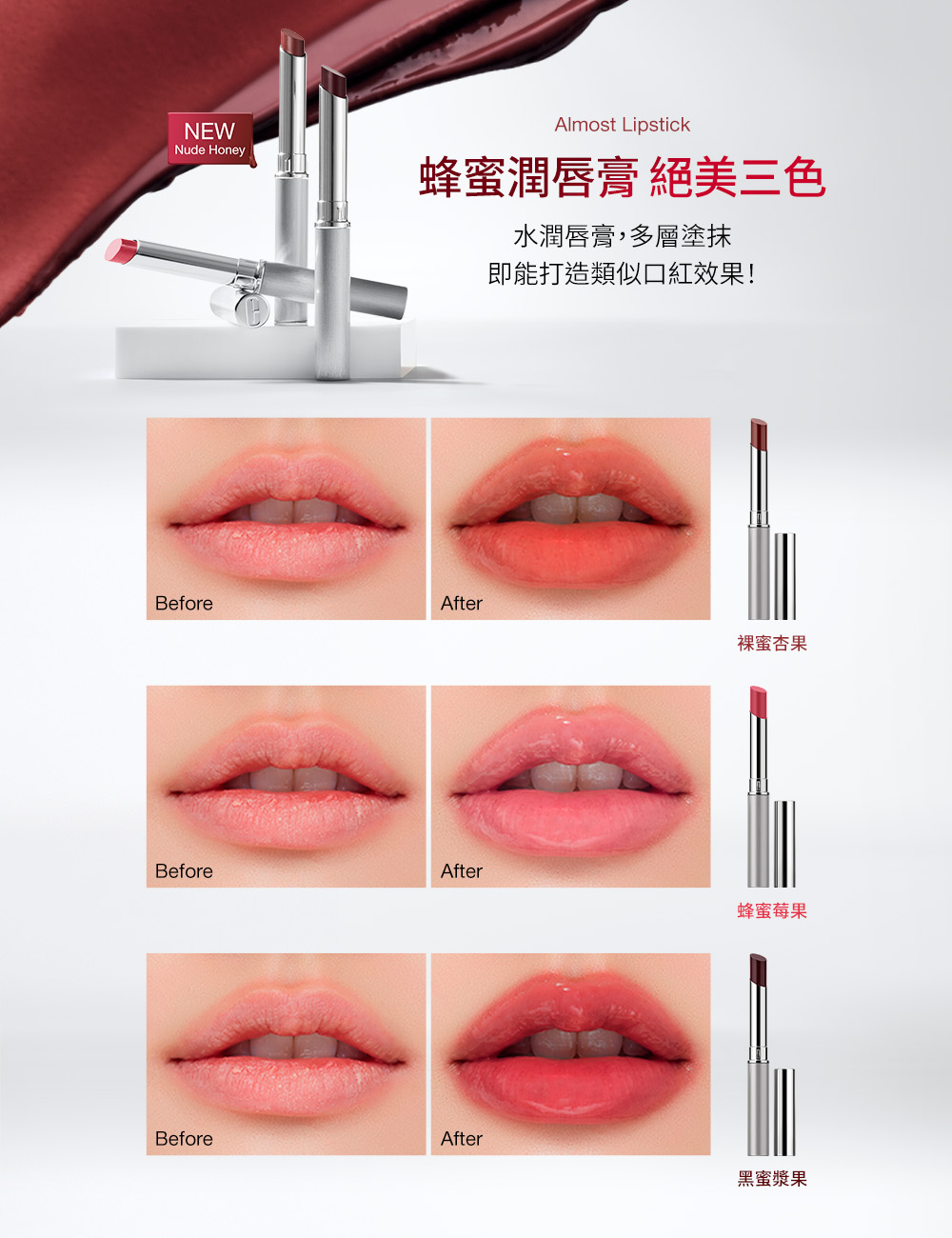 NEW
Nude Honey

Almost Lipstick

蜂蜜潤唇膏 絕美三色

水潤唇膏，多層塗抹
即能打造類似口紅效果！

Before

After

裸蜜杏果

Before

After

蜂蜜莓果

Before

After

黑蜜漿果