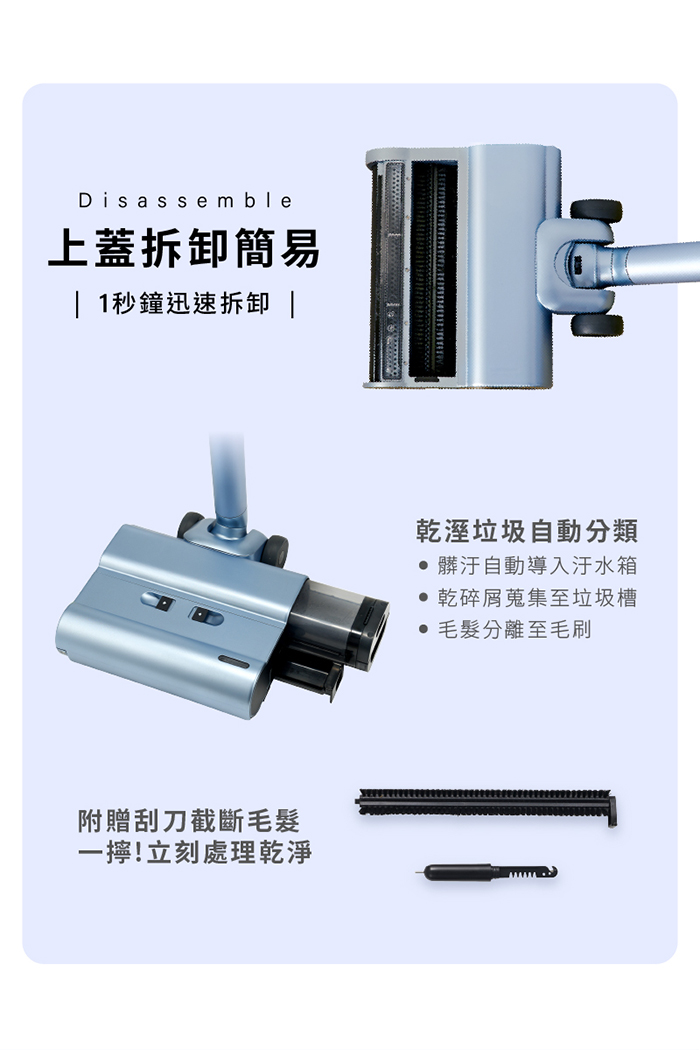 Disassemble

上蓋拆卸簡易

| 1秒鐘迅速拆卸 |

乾溼垃圾自動分類

● 髒汙自動導入汙水箱
● 乾碎屑蒐集至垃圾槽
● 毛髮分離至毛刷

附贈刮刀截斷毛髮
一擰!立刻處理乾淨