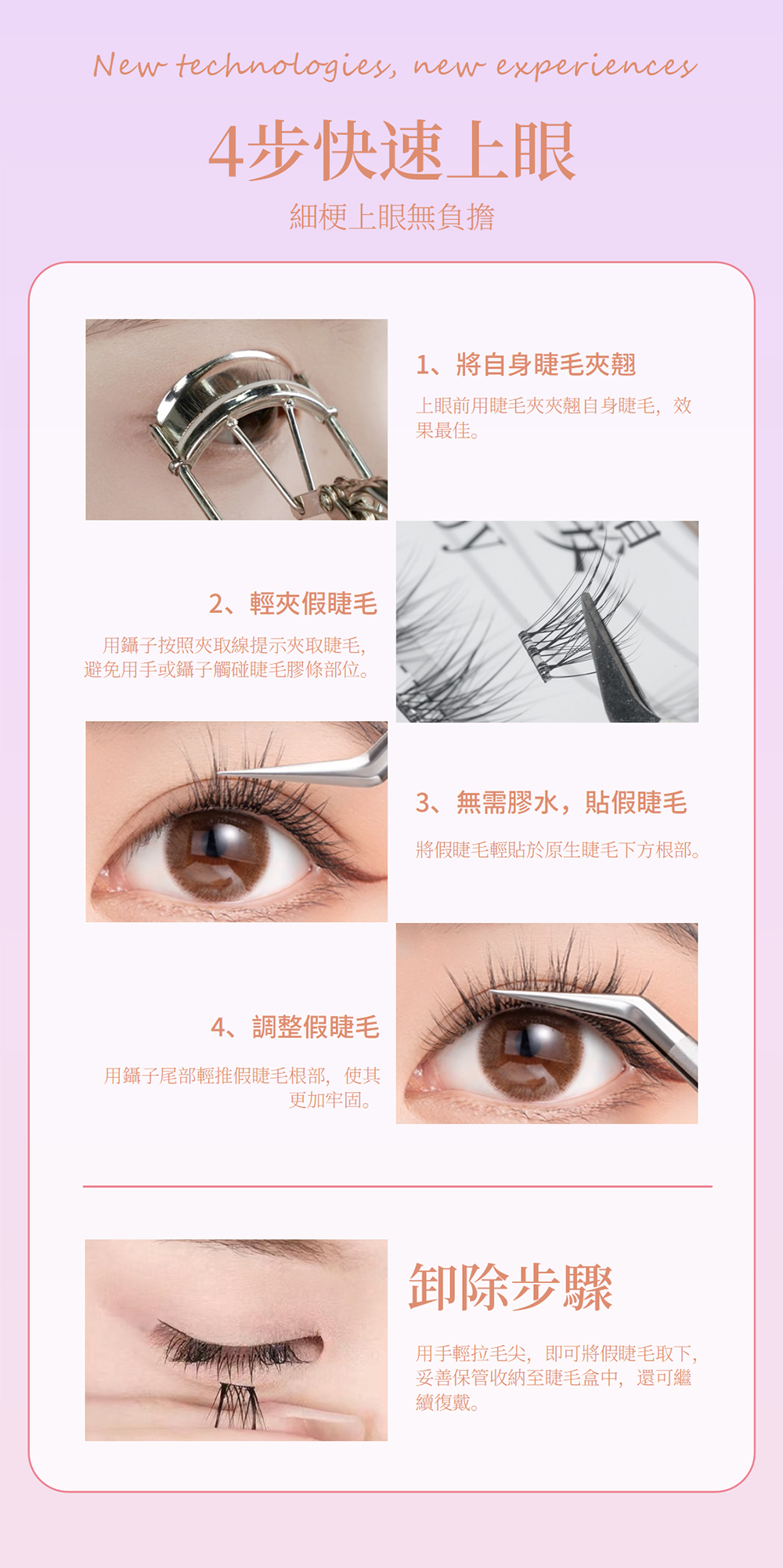 New technologies, new experiences

4步快速上眼

細梗上眼無負擔

1、將自身睫毛夾翹

上眼前用睫毛夾夾翹自身睫毛，效果最佳。

2、輕夾假睫毛

用鑷子按照夾取線提示夾取睫毛，避免用手或鑷子觸碰睫毛膠條部位。

3、無需膠水，貼假睫毛

將假睫毛輕貼於原生睫毛下方根部。

4、調整假睫毛

用鑷子尾部輕推假睫毛根部，使其更加牢固。

卸除步驟

用手輕拉毛尖，即可將假睫毛取下，妥善保管收納至睫毛盒中，還可繼續復戴。