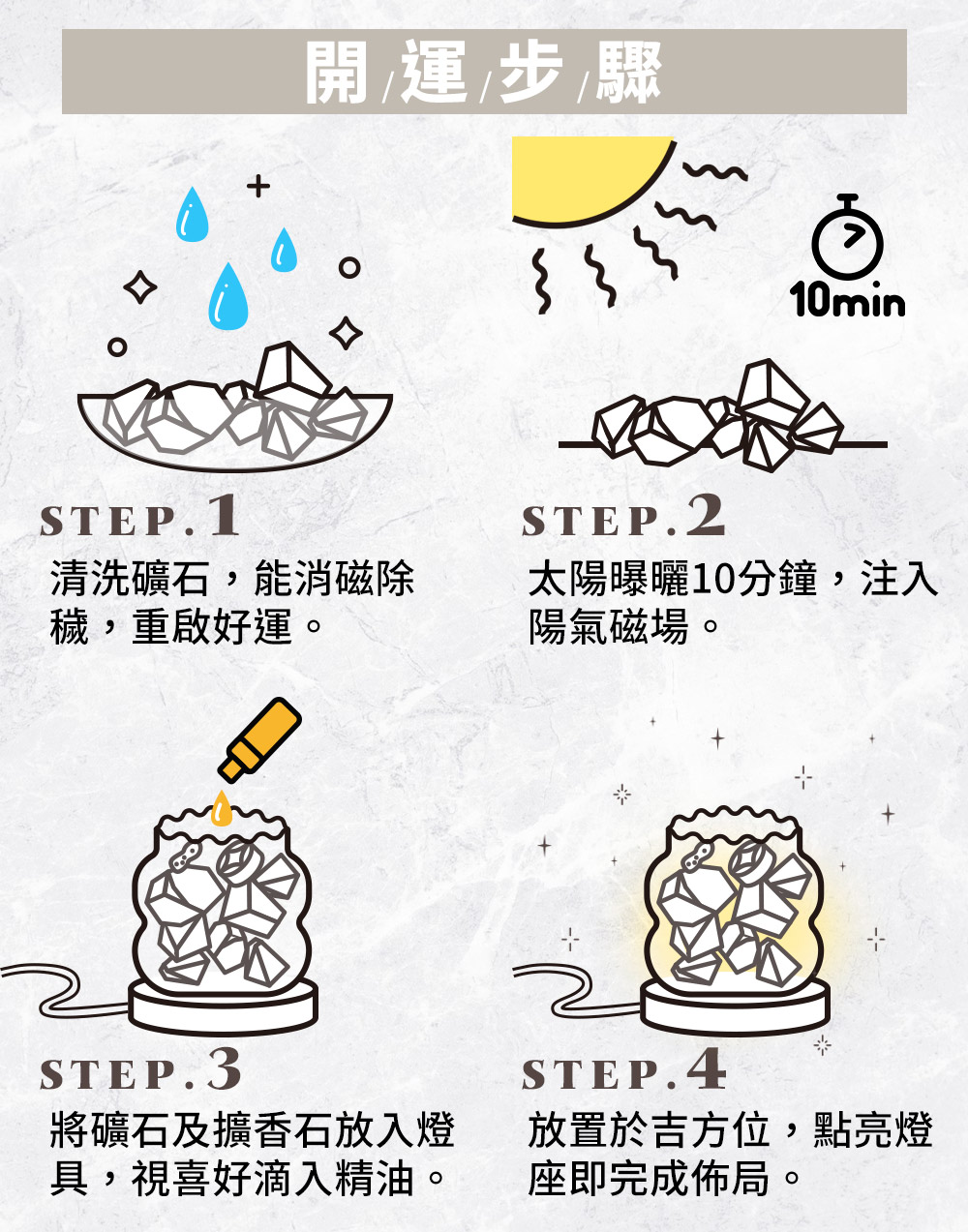 開/運/步/驟

10min

STEP.1
清洗礦石，能消磁除穢，重啟好運。

STEP.2
太陽曝曬10分鐘，注入陽氣磁場。

STEP.3
將礦石及擴香石放入燈具，視喜好滴入精油。

STEP.4
放置於吉方位，點亮燈座即完成佈局。