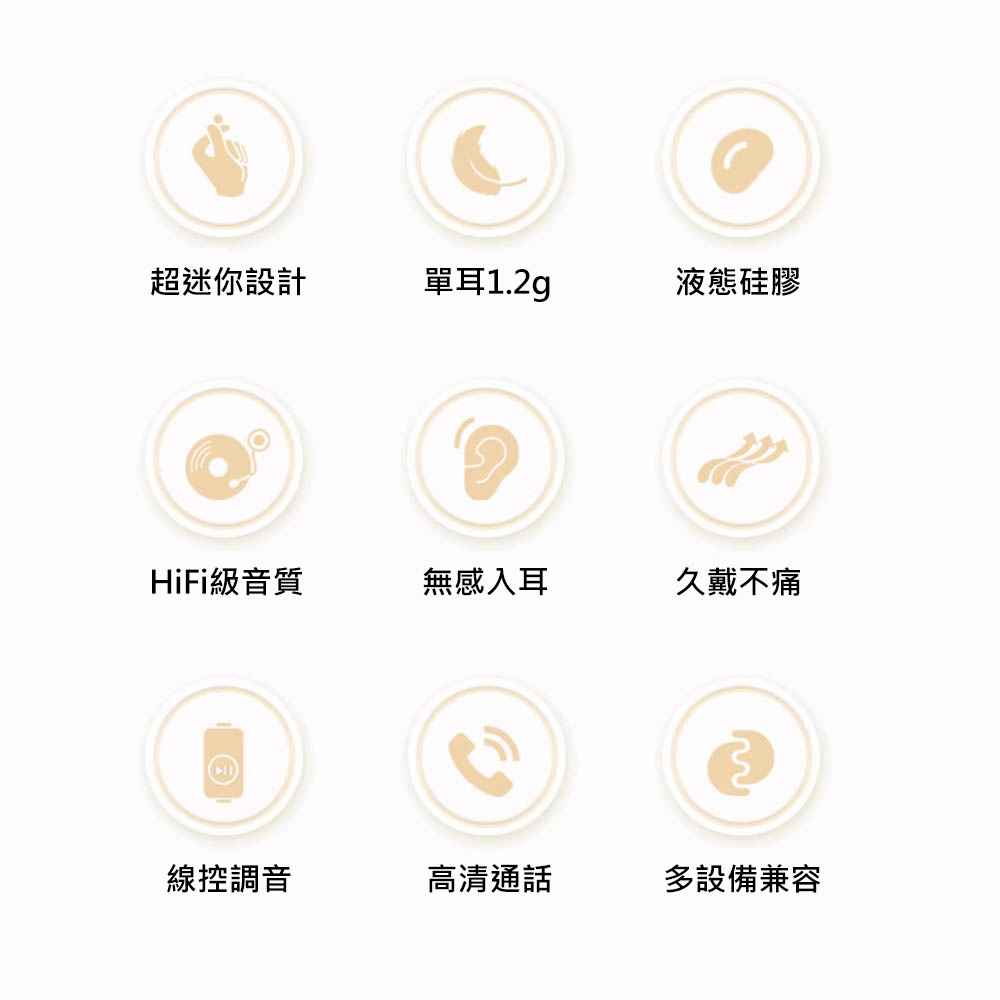 超迷你設計

單耳1.2g

液態硅膠

HiFi級音質

無感入耳

久戴不痛

線控調音

高清通話

多設備兼容