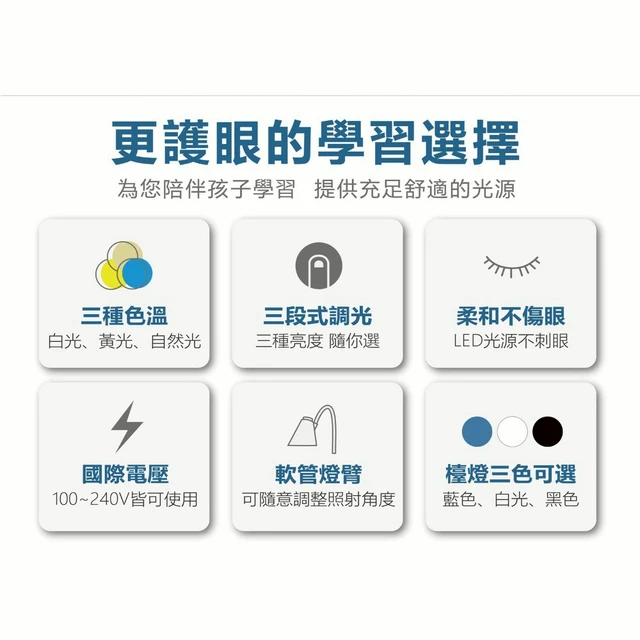 更護眼的學習選擇

為您陪伴孩子學習 提供充足舒適的光源

三種色溫
白光、黃光、自然光

三段式調光
三種亮度 隨你選

柔和不傷眼
LED光源不刺眼

國際電壓
100~240V皆可使用

軟管燈臂
可隨意調整照射角度

檯燈三色可選
藍色、白光、黑色