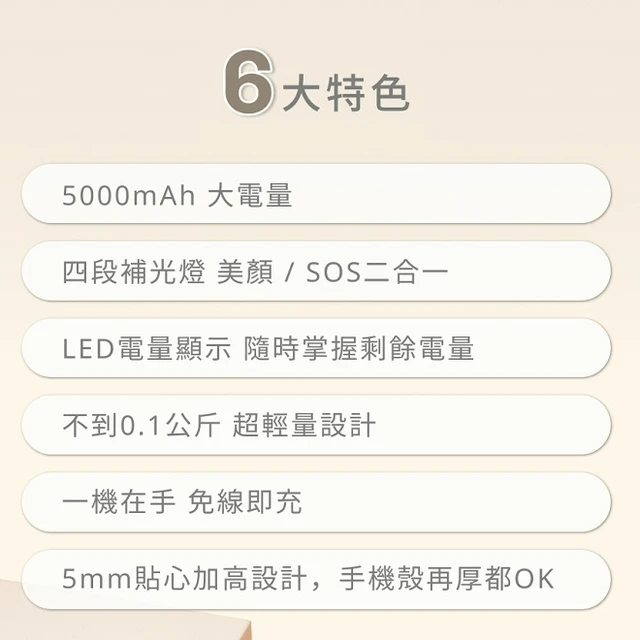 6大特色

5000mAh 大電量

四段補光燈 美顏 / SOS二合一

LED電量顯示 隨時掌握剩餘電量

不到0.1公斤 超輕量設計

一機在手 免線即充

5mm貼心加高設計，手機殼再厚都OK