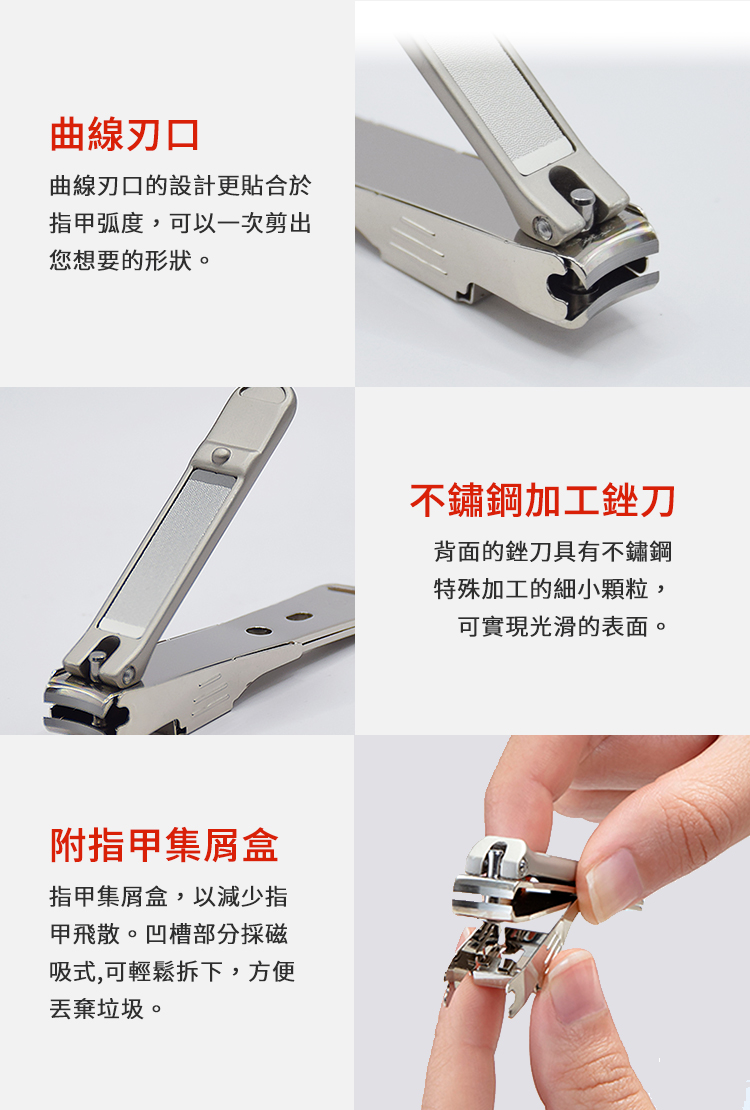 曲線刃口

曲線刃口的設計更貼合於指甲弧度，可以一次剪出您想要的形狀。

不鏽鋼加工銼刀

背面的銼刀具有不鏽鋼特殊加工的細小顆粒，可實現光滑的表面。

附指甲集屑盒

指甲集屑盒，以減少指甲飛散。凹槽部分採磁吸式,可輕鬆拆下，方便丟棄垃圾。