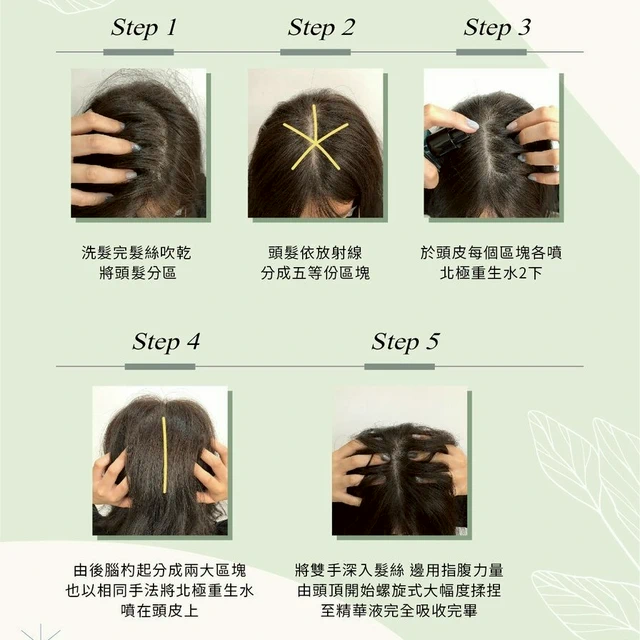 Step 1

洗髮完髮絲吹乾
將頭髮分區

Step 2

頭髮依放射線
分成五等份區塊

Step 3

於頭皮每個區塊各噴
北極重生水2下

Step 4

由後腦杓起分成兩大區塊
也以相同手法將北極重生水
噴在頭皮上

Step 5

將雙手深入髮絲 邊用指腹力量
由頭頂開始螺旋式大幅度揉捏
至精華液完全吸收完畢