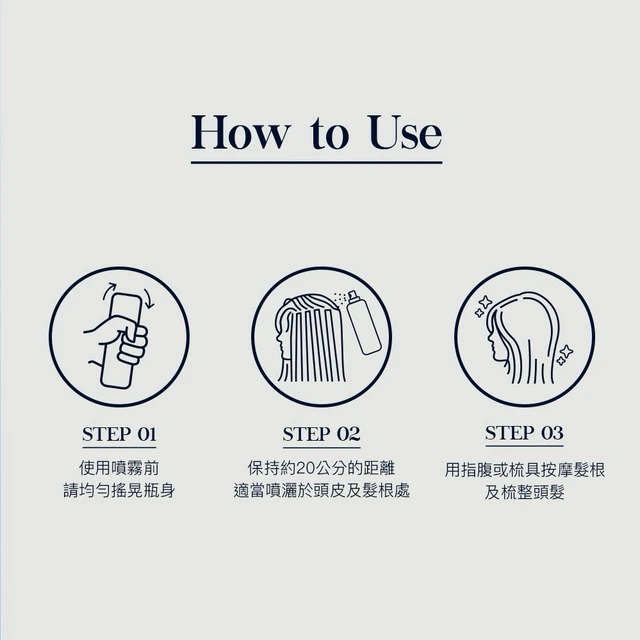 How to Use

STEP 01

使用噴霧前
請均勻搖晃瓶身

STEP 02

保持約20公分的距離
適當噴灑於頭皮及髮根處

STEP 03

用指腹或梳具按摩髮根
及梳整頭髮