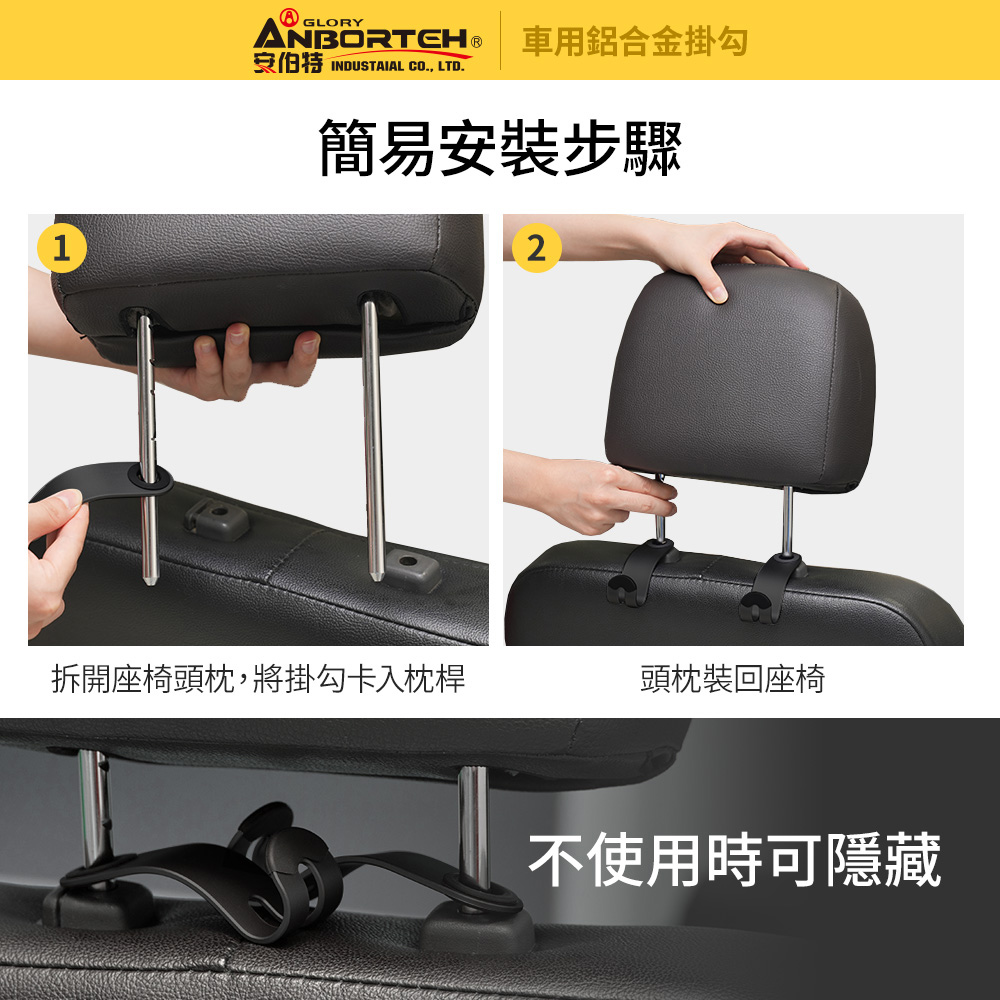 GLORY
ANBORTEH®
安伯特 INDUSTAIAL CO., LTD.
車用鋁合金掛勾

簡易安裝步驟

1

2

拆開座椅頭枕，將掛勾卡入枕桿

頭枕裝回座椅

不使用時可隱藏