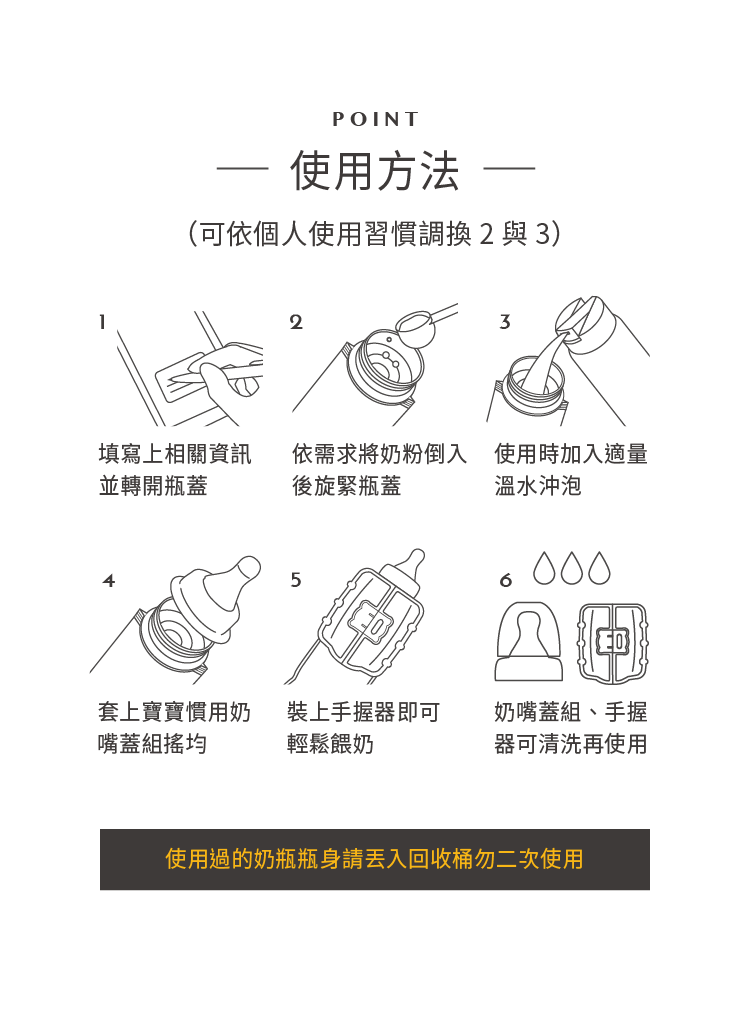 POINT

— 使用方法 —

(可依個人使用習慣調換 2 與 3)

1

填寫上相關資訊並轉開瓶蓋

2

依需求將奶粉倒入後旋緊瓶蓋

3

使用時加入適量溫水沖泡

4

套上寶寶慣用奶嘴蓋組搖均

5

裝上手握器即可輕鬆餵奶

6

奶嘴蓋組、手握器可清洗再使用

使用過的奶瓶瓶身請丟入回收桶勿二次使用