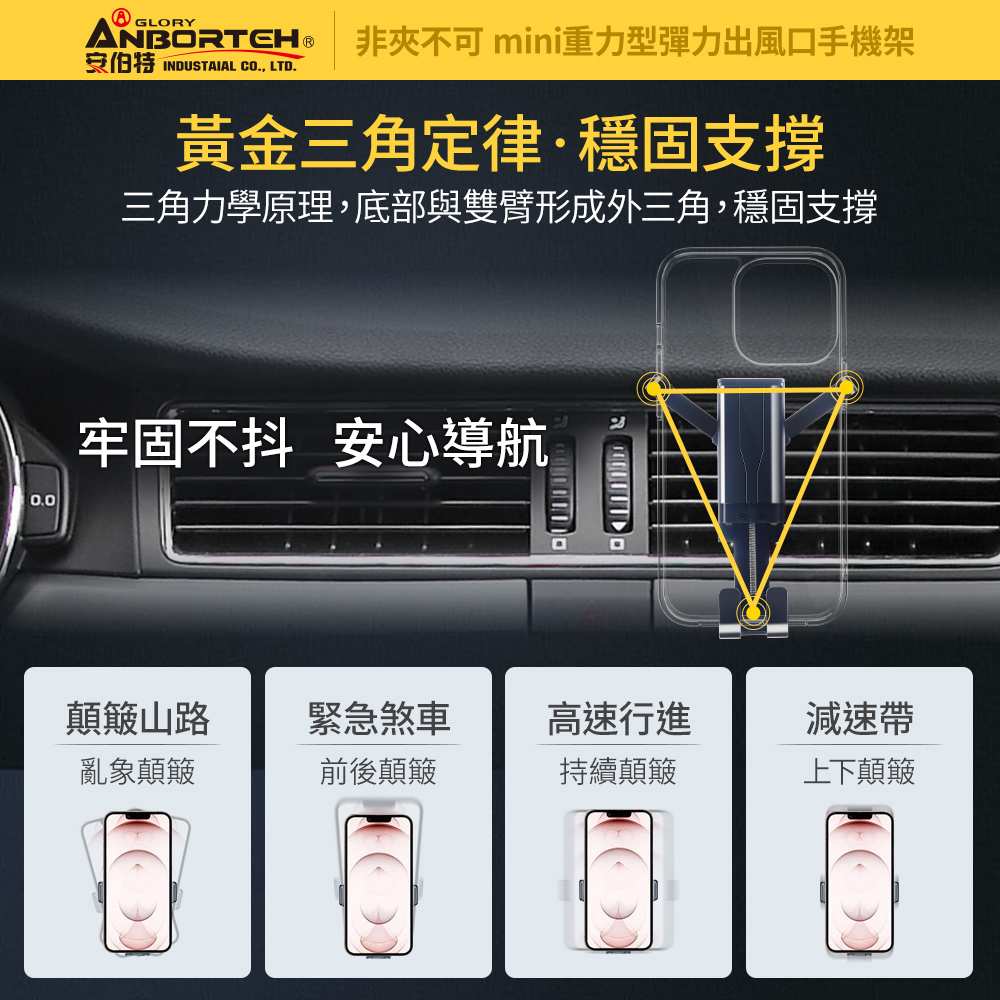 GLORY
ANBORTEH®
安伯特 INDUSTAIAL CO., LTD.
非夾不可 mini重力型彈力出風口手機架

黃金三角定律·穩固支撐
三角力學原理，底部與雙臂形成外三角，穩固支撐

牢固不抖 安心導航

0.0

顛簸山路
亂象顛簸

緊急煞車
前後顛簸

高速行進
持續顛簸

減速帶
上下顛簸