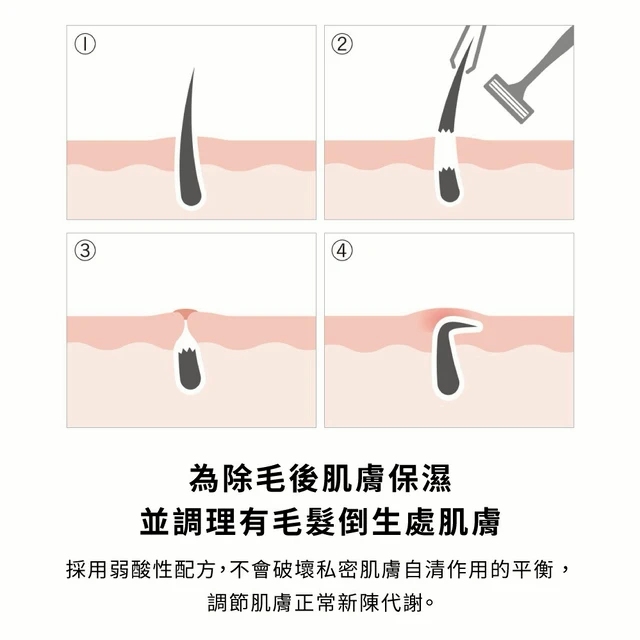 ①

②

③

④

為除毛後肌膚保濕
並調理有毛髮倒生處肌膚

採用弱酸性配方，不會破壞私密肌膚自清作用的平衡，調節肌膚正常新陳代謝。