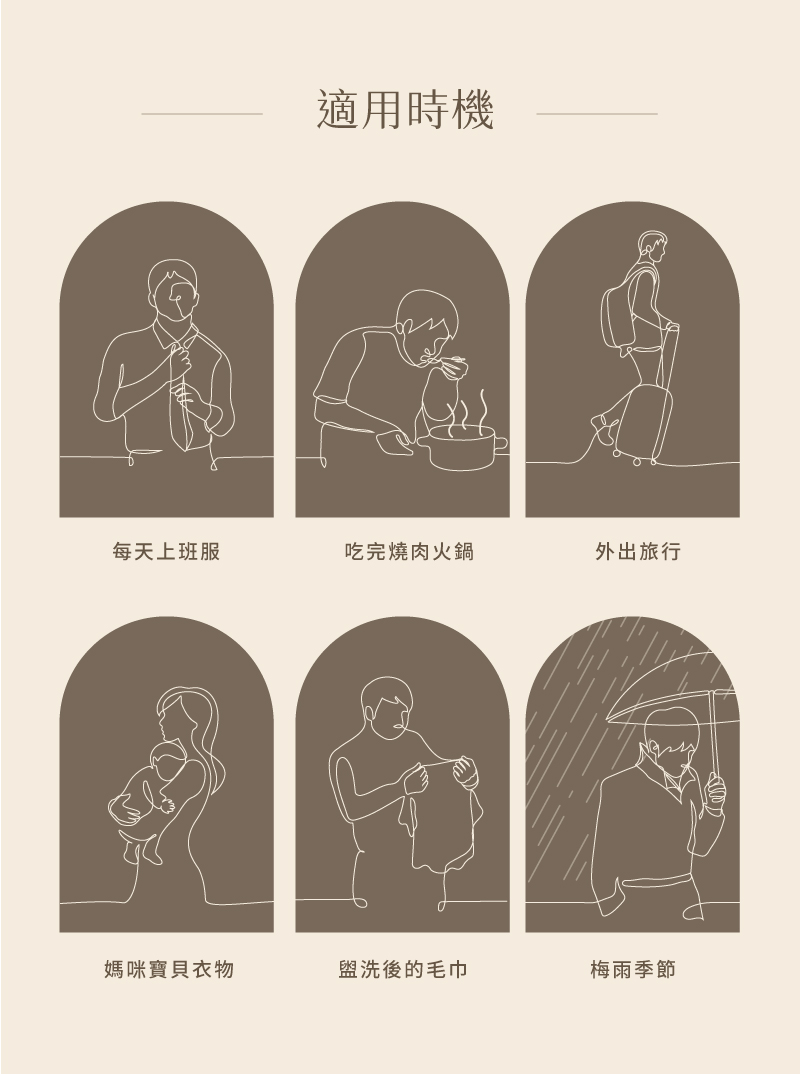 適用時機

每天上班服

吃完燒肉火鍋

外出旅行

媽咪寶貝衣物

盥洗後的毛巾

梅雨季節