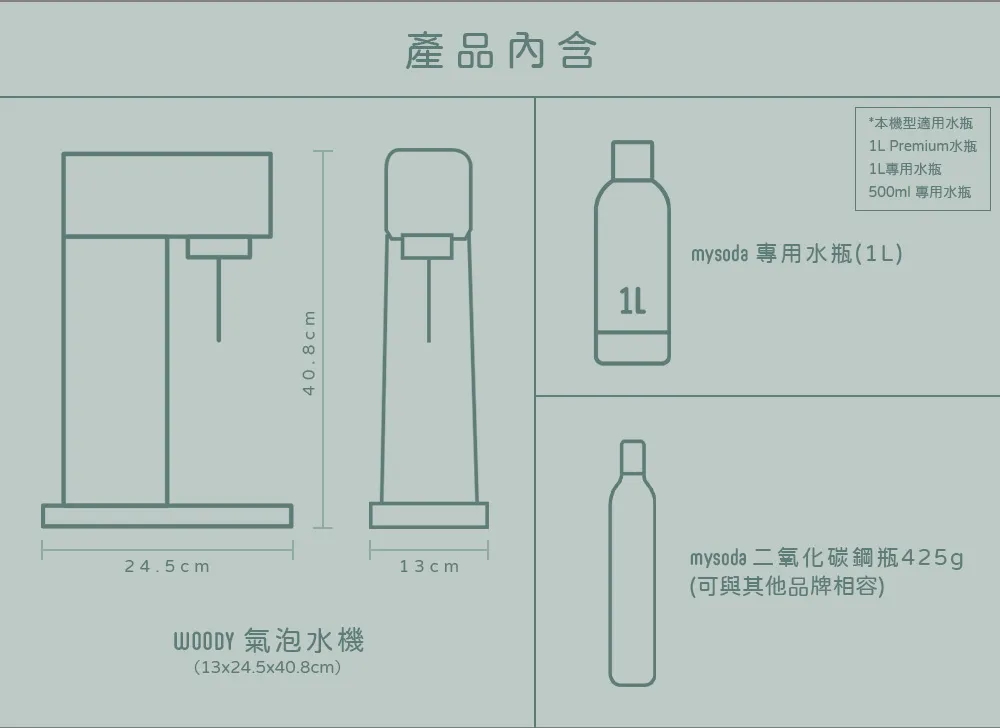 產品內含

40.8cm

24.5cm

13cm

WOODY 氣泡水機
(13x24.5x40.8cm)

*本機型適用水瓶
1L Premium水瓶
1L專用水瓶
500ml 專用水瓶

1L

mysoda 專用水瓶(1L)

mysoda 二氧化碳鋼瓶425g
(可與其他品牌相容)