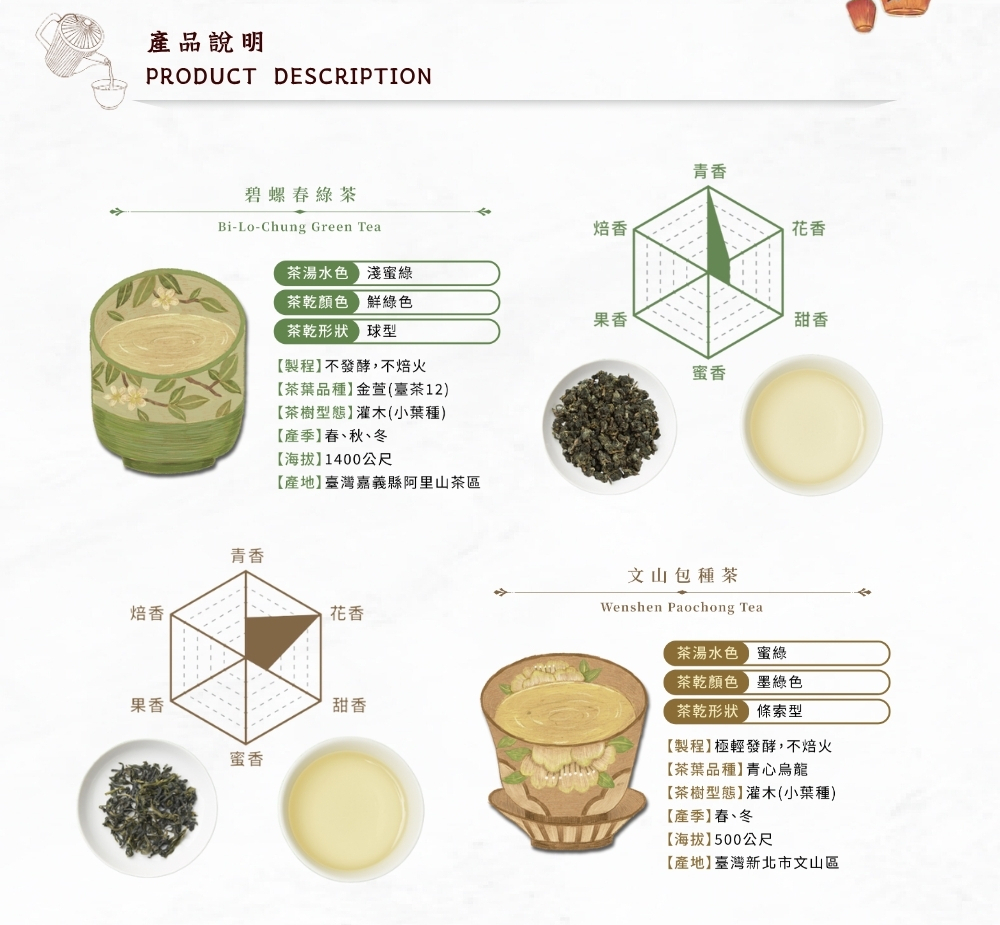 產品說明
PRODUCT DESCRIPTION

碧螺春綠茶
Bi-Lo-Chung Green Tea

茶湯水色 淺蜜綠
茶乾顏色 鮮綠色
茶乾形狀 球型

【製程】不發酵，不焙火
【茶葉品種】金萱(臺茶12)
【茶樹型態】灌木(小葉種)
【產季】春、秋、冬
【海拔】1400公尺
【產地】臺灣嘉義縣阿里山茶區

青香
花香
甜香
蜜香
果香
焙香

青香
花香
甜香
蜜香
果香
焙香

文山包種茶
Wenshen Paochong Tea

茶湯水色 蜜綠
茶乾顏色 墨綠色
茶乾形狀 條索型

【製程】極輕發酵，不焙火
【茶葉品種】青心烏龍
【茶樹型態】灌木(小葉種)
【產季】春、冬
【海拔】500公尺
【產地】臺灣新北市文山區