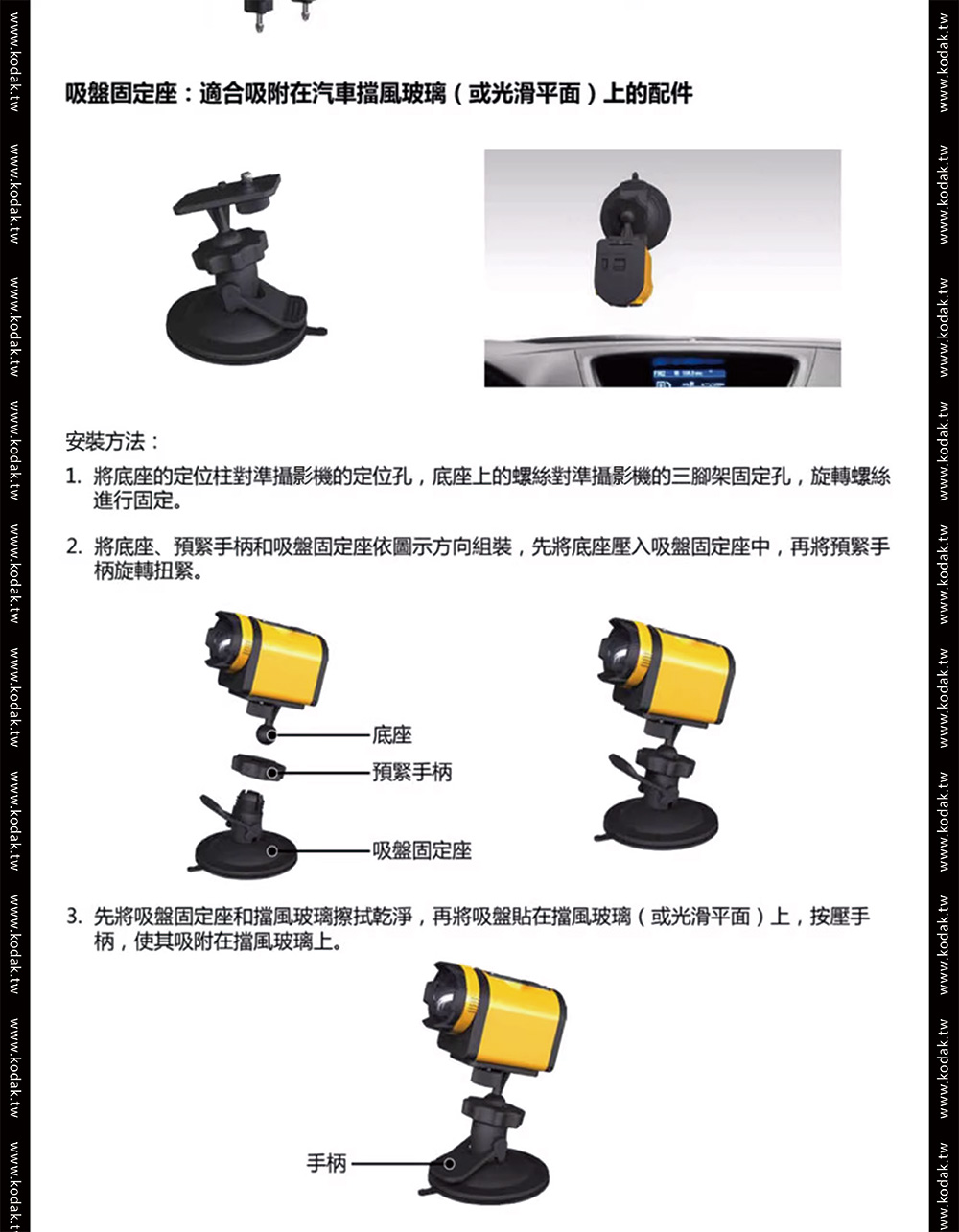 www.kodak.tw www.kodak.tw www.kodak.tw www.kodak.tw www.kodak.tw www.kodak.tw www.kodak.tw www.kodak.tw www.kodak.tw www.kodak.tw

吸盤固定座：適合吸附在汽車擋風玻璃（或光滑平面）上的配件

安裝方法：

1. 將底座的定位柱對準攝影機的定位孔，底座上的螺絲對準攝影機的三腳架固定孔，旋轉螺絲進行固定。

2. 將底座、預緊手柄和吸盤固定座依圖示方向組裝，先將底座壓入吸盤固定座中，再將預緊手柄旋轉扭緊。

底座
預緊手柄
吸盤固定座

3. 先將吸盤固定座和擋風玻璃擦拭乾淨，再將吸盤貼在擋風玻璃（或光滑平面）上，按壓手柄，使其吸附在擋風玻璃上。

手柄

www.kodak.tw www.kodak.tw www.kodak.tw www.kodak.tw www.kodak.tw www.kodak.tw www.kodak.tw www.kodak.tw www.kodak.tw www.kodak.tw