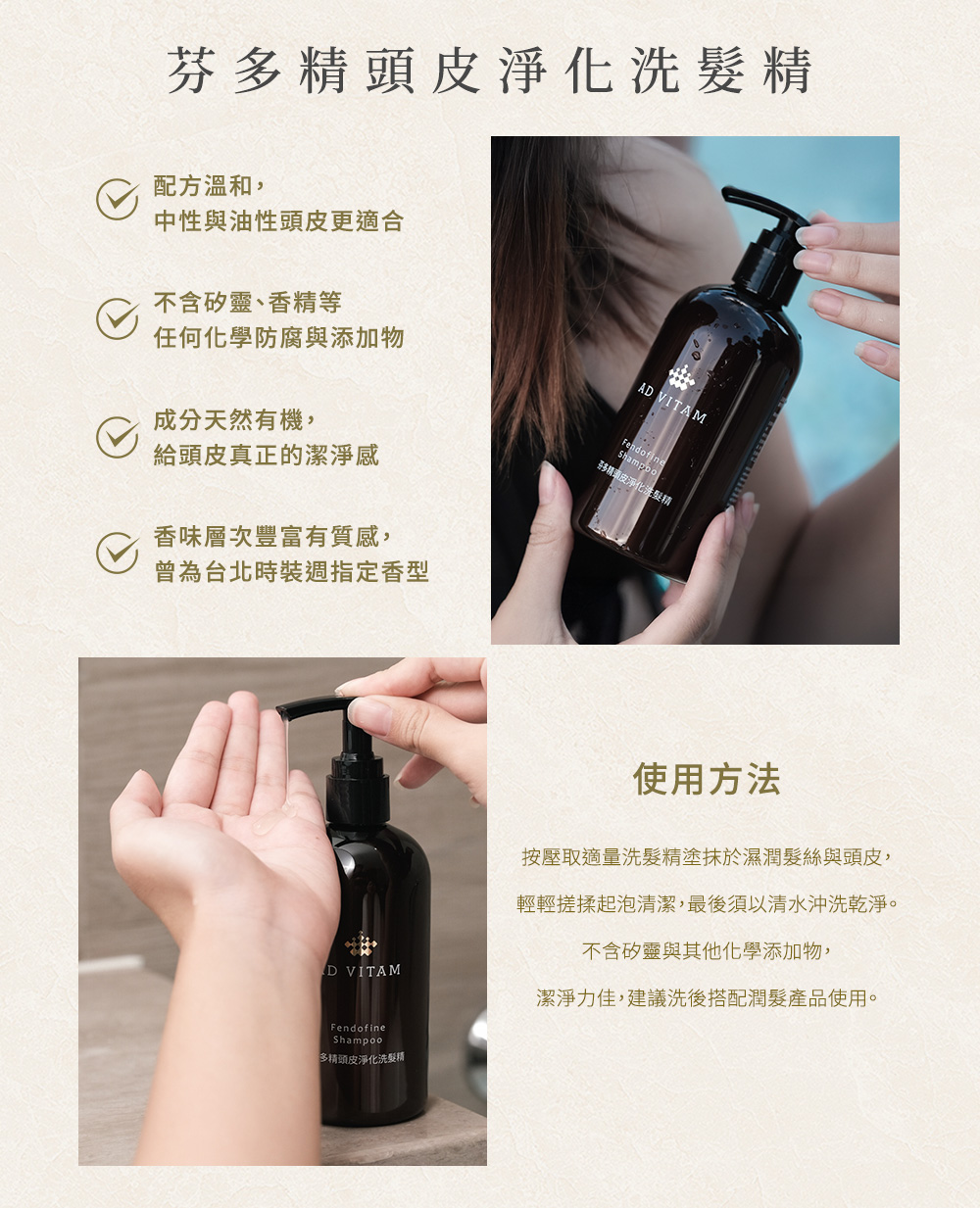 芬多精頭皮淨化洗髮精

配方溫和，
中性與油性頭皮更適合

不含矽靈、香精等
任何化學防腐與添加物

成分天然有機，
給頭皮真正的潔淨感

香味層次豐富有質感，
曾為台北時裝週指定香型

AD VITAM
Fendofine
Shampoo
芬多精頭皮淨化洗髮精

D VITAM
Fendofine
Shampoo
多精頭皮淨化洗髮精

使用方法

按壓取適量洗髮精塗抹於濕潤髮絲與頭皮，

輕輕搓揉起泡清潔，最後須以清水沖洗乾淨。

不含矽靈與其他化學添加物，

潔淨力佳，建議洗後搭配潤髮產品使用。