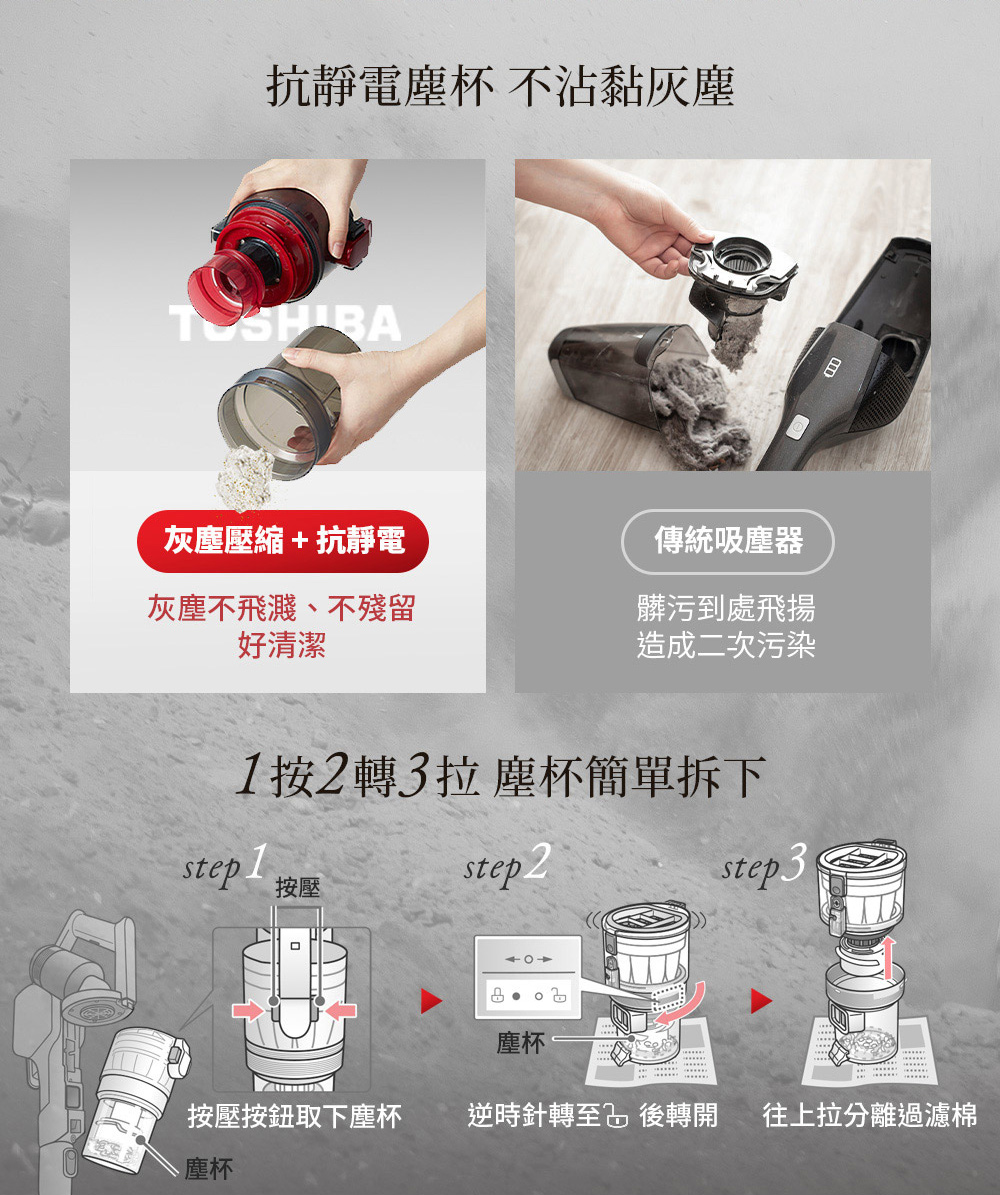 抗靜電塵杯 不沾黏灰塵

TOSHIBA

灰塵壓縮 + 抗靜電

灰塵不飛濺、不殘留
好清潔

傳統吸塵器

髒污到處飛揚
造成二次污染

1按2轉3拉 塵杯簡單拆下

step1
按壓

按壓按鈕取下塵杯

塵杯

step2

塵杯

逆時針轉至 後轉開

step3

往上拉分離過濾棉