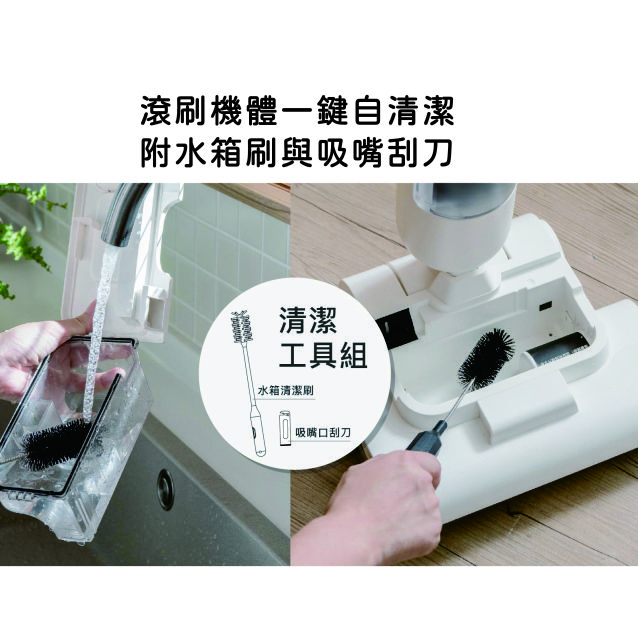 滾刷機體一鍵自清潔
附水箱刷與吸嘴刮刀

清潔
工具組

水箱清潔刷

吸嘴口刮刀