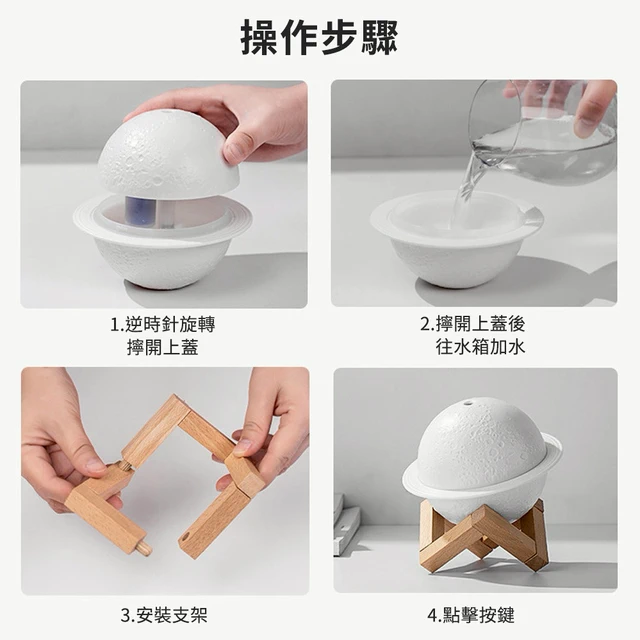 操作步驟

1.逆時針旋轉
擰開上蓋

2.擰開上蓋後
往水箱加水

3.安裝支架

4.點擊按鍵