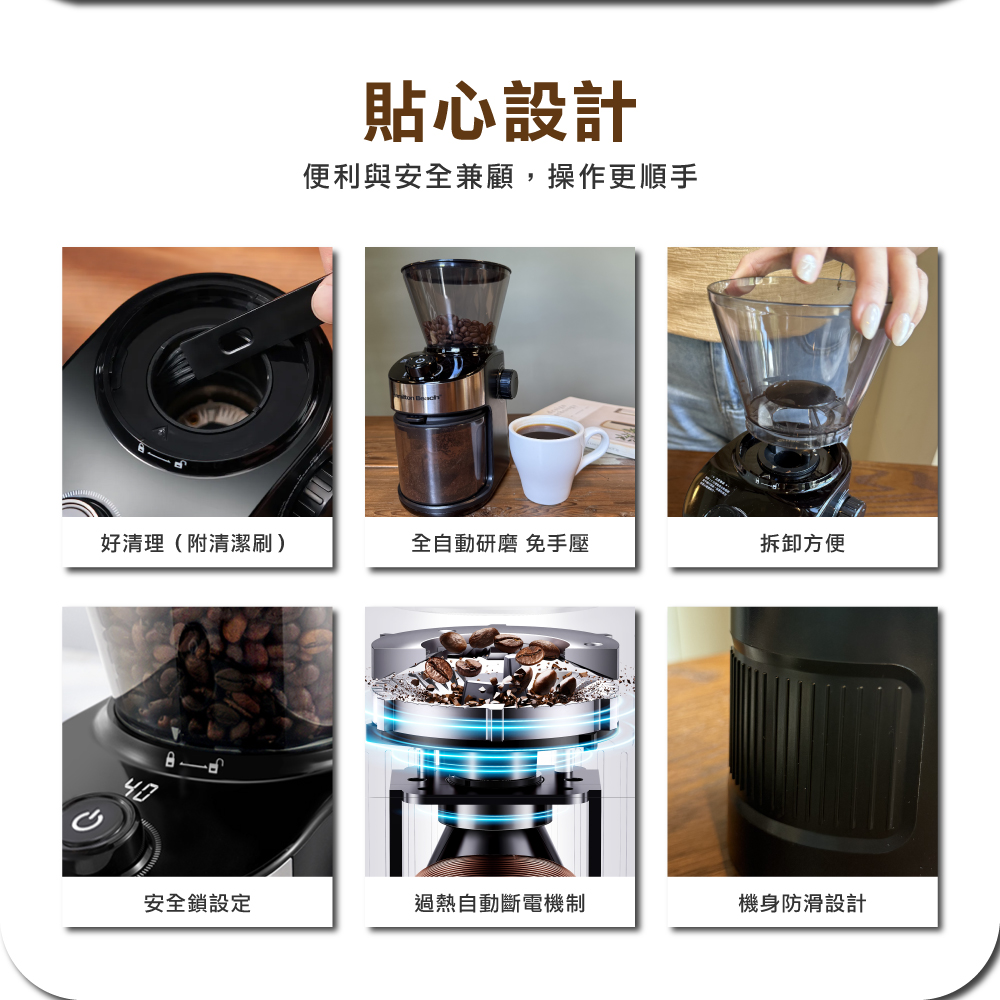 貼心設計

便利與安全兼顧，操作更順手

好清理（附清潔刷）

Hamilton Beach

全自動研磨 免手壓

拆卸方便

40

安全鎖設定

過熱自動斷電機制

機身防滑設計