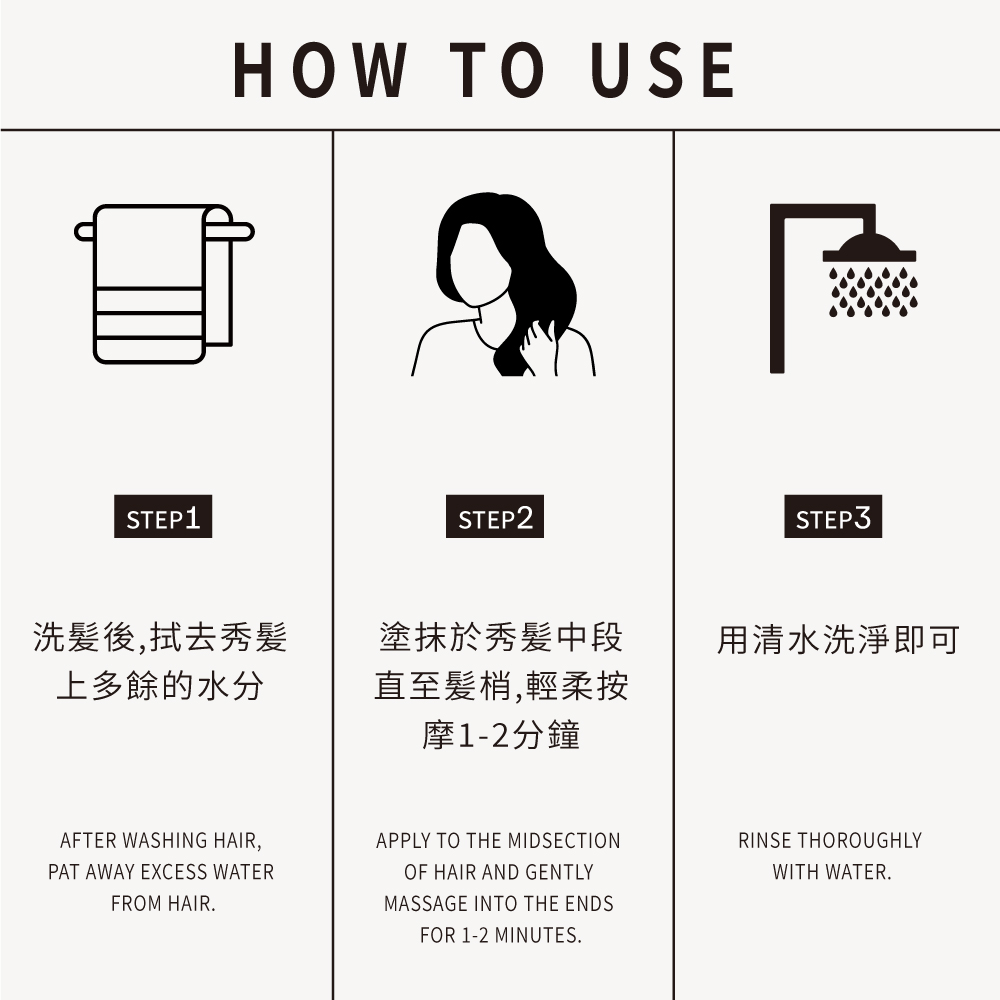 HOW TO USE

STEP1

洗髮後,拭去秀髮上多餘的水分

AFTER WASHING HAIR, PAT AWAY EXCESS WATER FROM HAIR.

STEP2

塗抹於秀髮中段直至髮梢,輕柔按摩1-2分鐘

APPLY TO THE MIDSECTION OF HAIR AND GENTLY MASSAGE INTO THE ENDS FOR 1-2 MINUTES.

STEP3

用清水洗淨即可

RINSE THOROUGHLY WITH WATER.