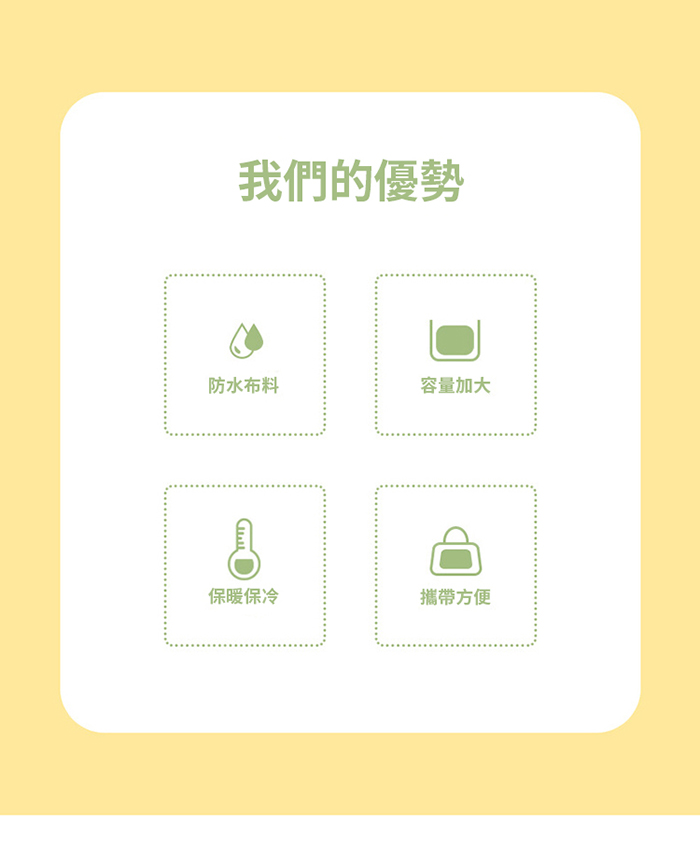 我們的優勢

防水布料

容量加大

保暖保冷

攜帶方便