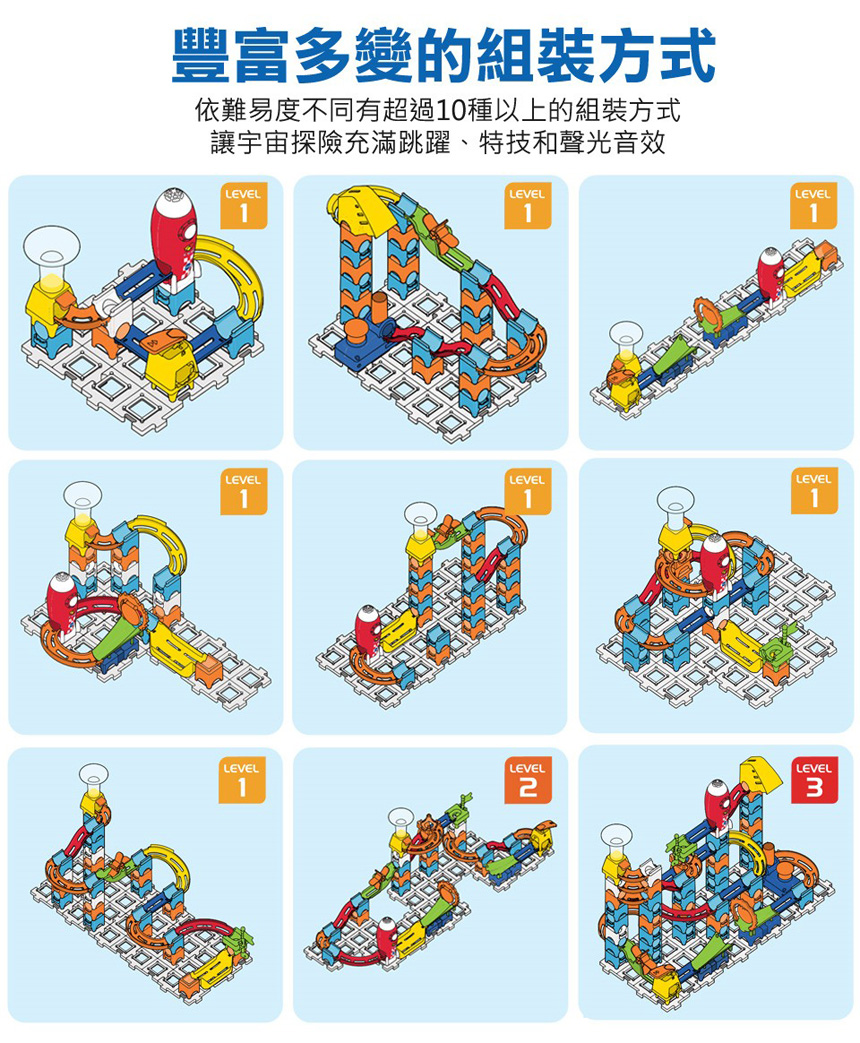 豐富多變的組裝方式

依難易度不同有超過10種以上的組裝方式
讓宇宙探險充滿跳躍、特技和聲光音效

LEVEL 1

LEVEL 1

LEVEL 1

LEVEL 1

LEVEL 1

LEVEL 1

LEVEL 1

LEVEL 2

LEVEL 3