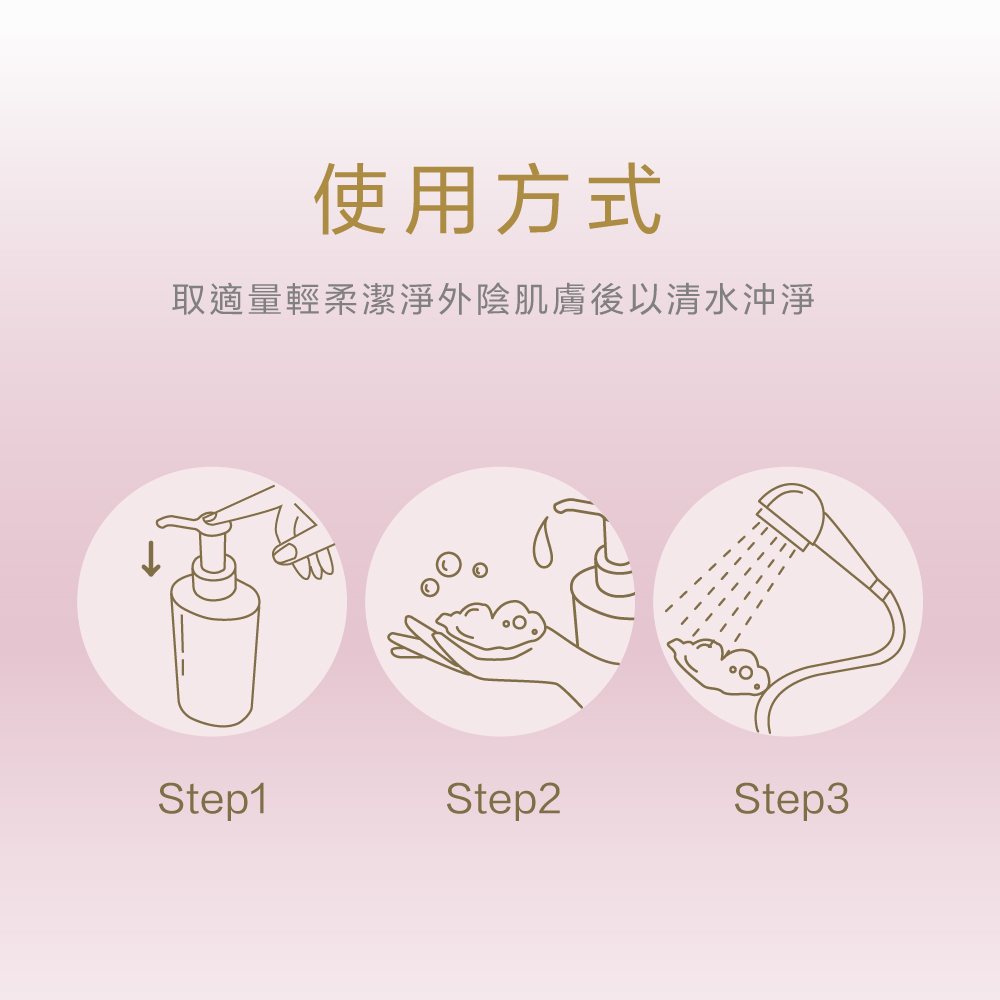 使用方式

取適量輕柔潔淨外陰肌膚後以清水沖淨

Step1

Step2

Step3