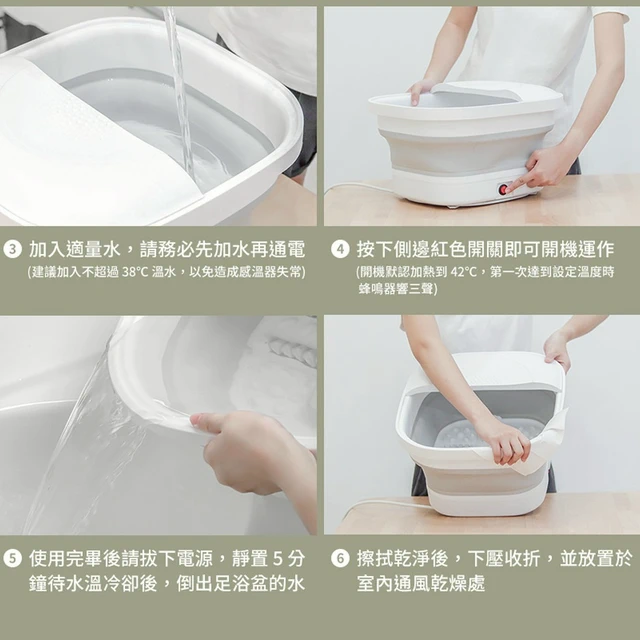 3 加入適量水，請務必先加水再通電
(建議加入不超過 38°C 溫水，以免造成感溫器失常)

4 按下側邊紅色開關即可開機運作
(開機默認加熱到 42°C，第一次達到設定溫度時蜂鳴器響三聲)

5 使用完畢後請拔下電源，靜置 5 分鐘待水溫冷卻後，倒出足浴盆的水

6 擦拭乾淨後，下壓收折，並放置於室內通風乾燥處