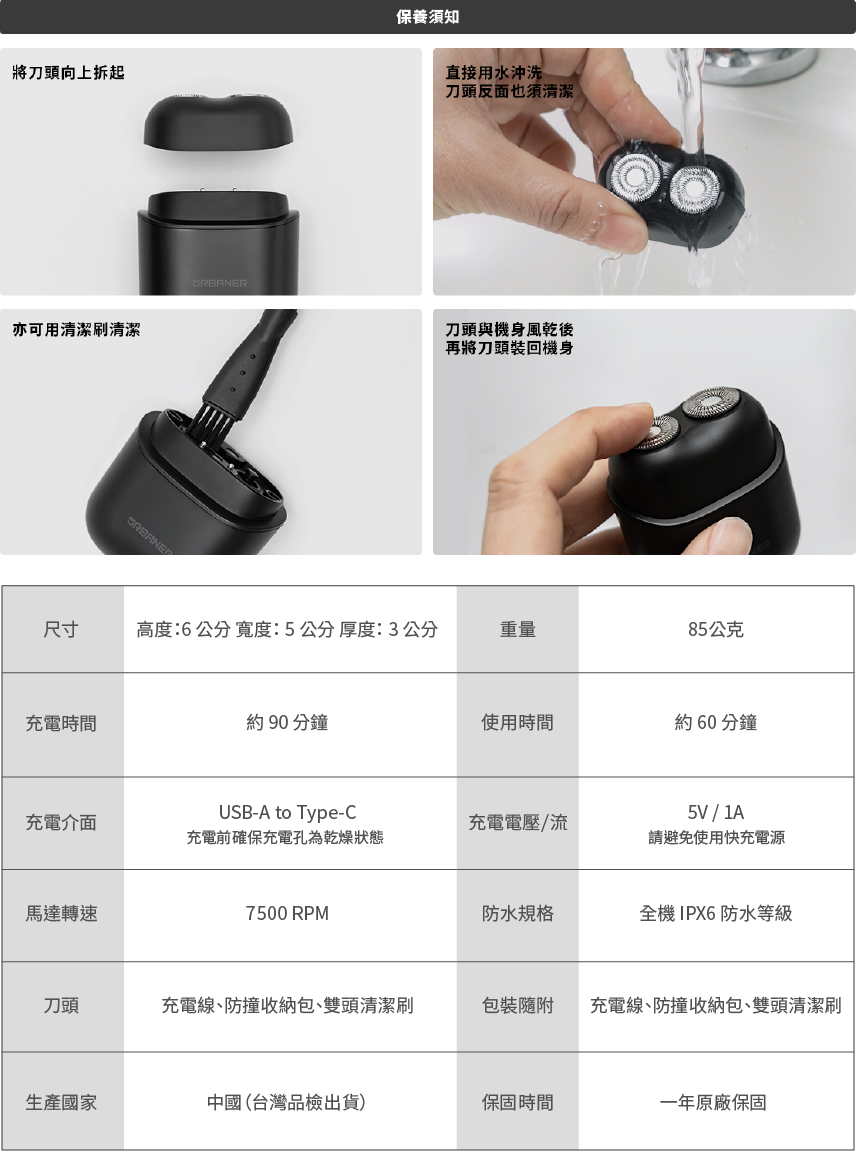 保養須知

將刀頭向上拆起

ORBANER

直接用水沖洗
刀頭反面也須清潔

亦可用清潔刷清潔

ORBANER

刀頭與機身風乾後
再將刀頭裝回機身

| 尺寸 | 高度:6 公分 寬度: 5 公分 厚度: 3 公分 | 重量 | 85公克 |
|---|---|---|---|
| 充電時間 | 約 90 分鐘 | 使用時間 | 約 60 分鐘 |
| 充電介面 | USB-A to Type-C 充電前確保充電孔為乾燥狀態 | 充電電壓/流 | 5V / 1A 請避免使用快充電源 |
| 馬達轉速 | 7500 RPM | 防水規格 | 全機 IPX6 防水等級 |
| 刀頭 | 充電線、防撞收納包、雙頭清潔刷 | 包裝隨附 | 充電線、防撞收納包、雙頭清潔刷 |
| 生產國家 | 中國(台灣品檢出貨) | 保固時間 | 一年原廠保固 |