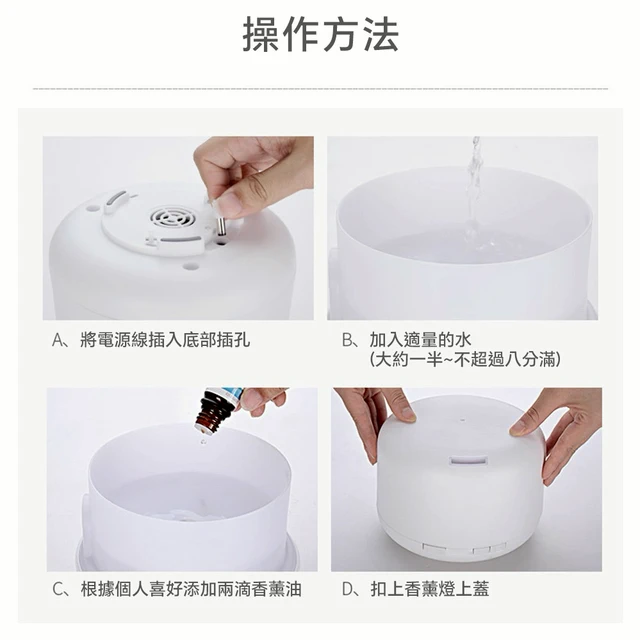 操作方法

A、將電源線插入底部插孔

B、加入適量的水
(大約一半~不超過八分滿)

C、根據個人喜好添加兩滴香薰油

D、扣上香薰燈上蓋