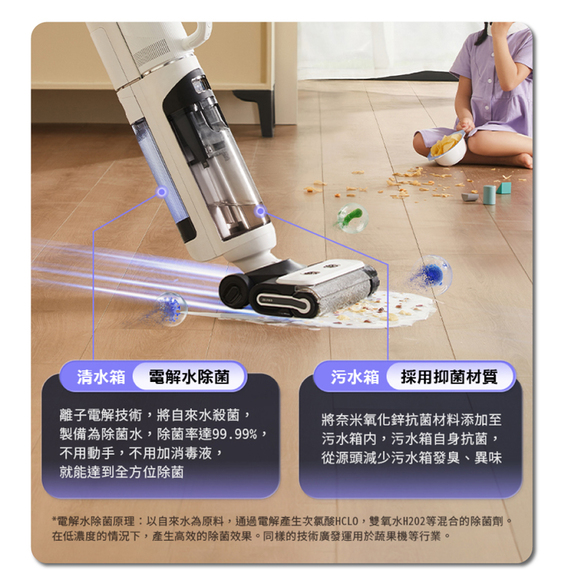 清水箱 電解水除菌

離子電解技術，將自來水殺菌，製備為除菌水，除菌率達99.99%，不用動手，不用加消毒液，就能達到全方位除菌

污水箱 採用抑菌材質

將奈米氧化鋅抗菌材料添加至污水箱內，污水箱自身抗菌，從源頭減少污水箱發臭、異味

*電解水除菌原理：以自來水為原料，通過電解產生次氯酸HCLO，雙氧水H2O2等混合的除菌劑。在低濃度的情況下，產生高效的除菌效果。同樣的技術廣發運用於蔬果機等行業。