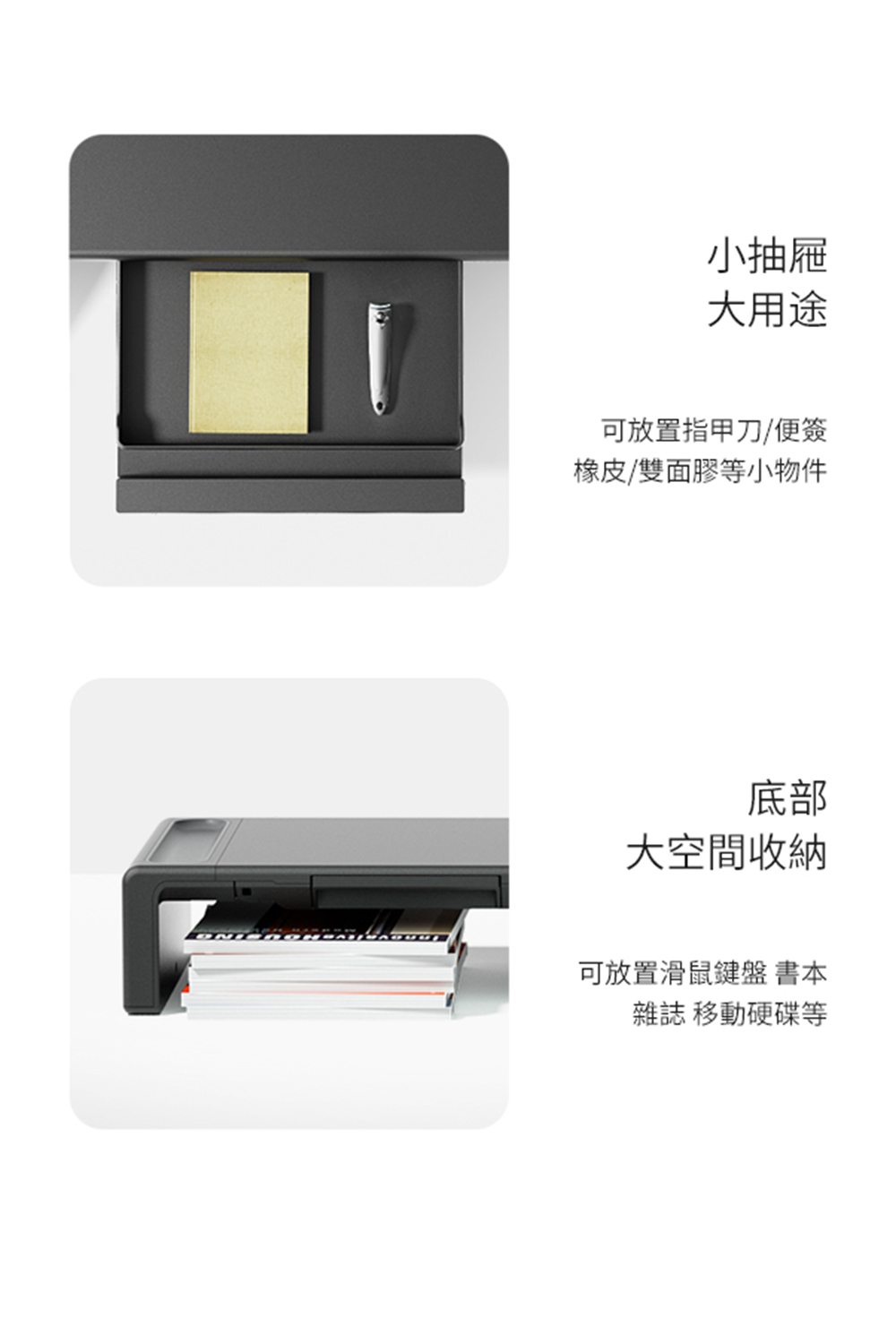 小抽屜
大用途

可放置指甲刀/便簽
橡皮/雙面膠等小物件

底部
大空間收納

可放置滑鼠鍵盤 書本
雜誌 移動硬碟等