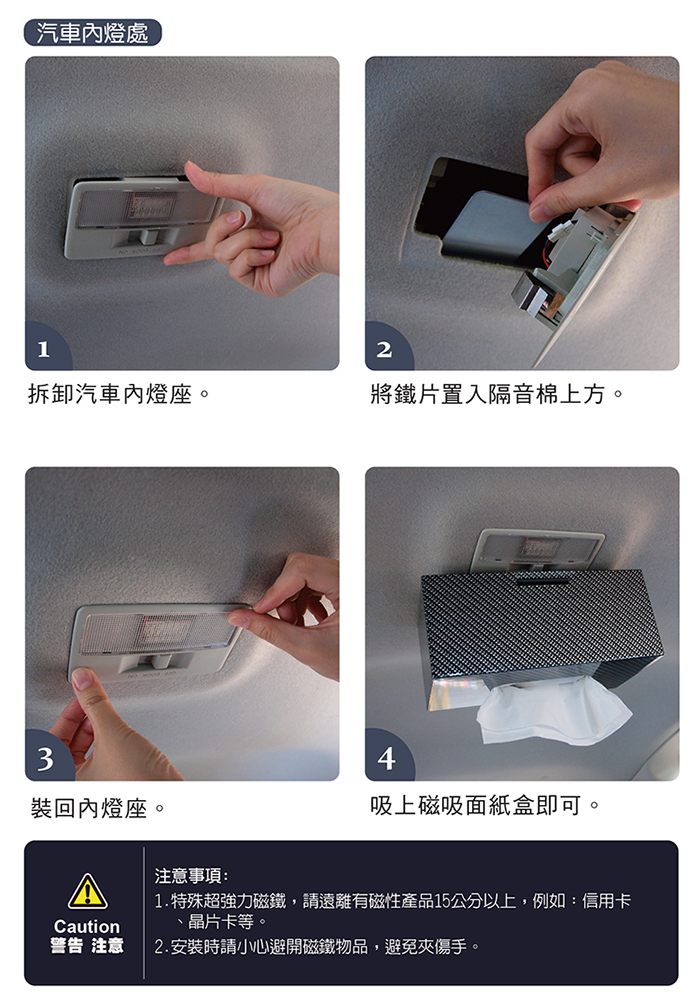 汽車內燈處

1

拆卸汽車內燈座。

2

將鐵片置入隔音棉上方。

3

裝回內燈座。

4

吸上磁吸面紙盒即可。

Caution
警告 注意

注意事項：
1.特殊超強力磁鐵，請遠離有磁性產品15公分以上，例如：信用卡、晶片卡等。
2.安裝時請小心避開磁鐵物品，避免夾傷手。